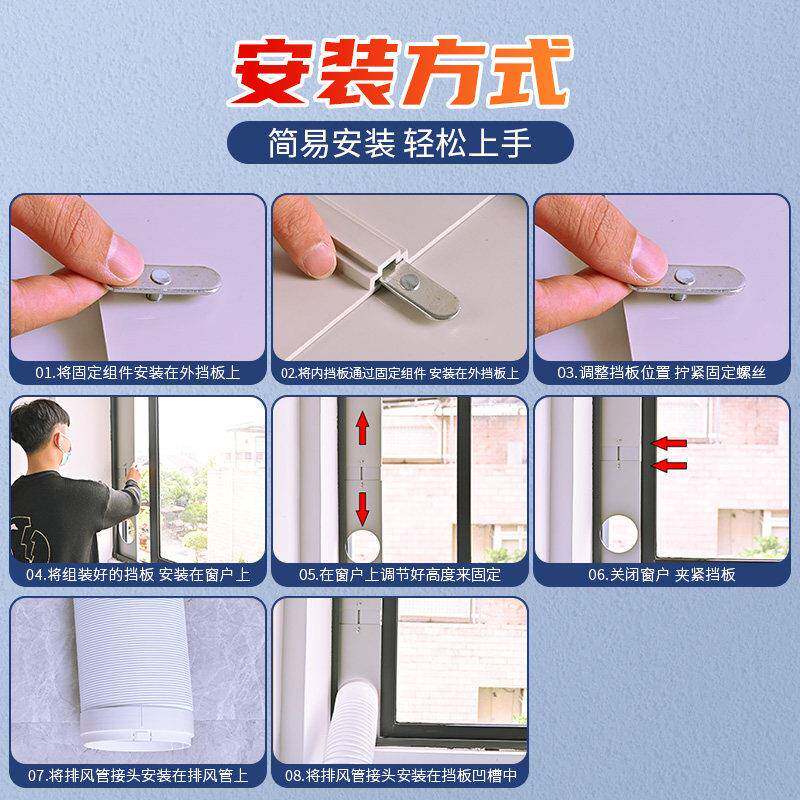 安装方式

简易安装 轻松上手

01.将固定组件安装在外挡板上

02.将内挡板通过固定组件 安装在外挡板上

03.调整挡板位置 拧紧固定螺丝

04.将组装好的挡板 安装在窗户上

05.在窗户上调节好高度来固定

06.关闭窗户 夹紧挡板

07.将排风管接头安装在排风管上

08.将排风管接头安装在挡板凹槽中