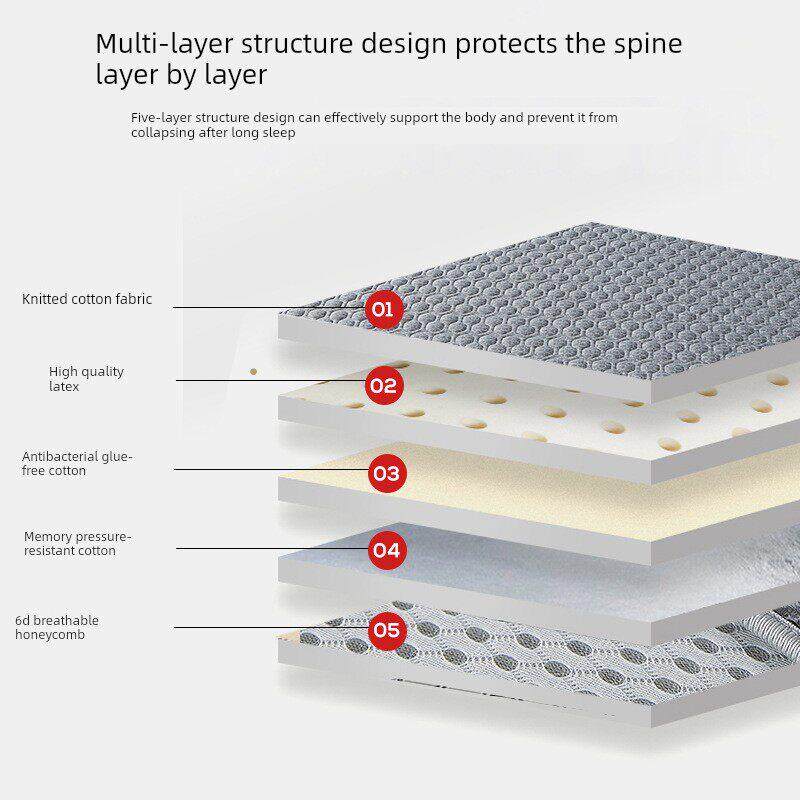 Multi-layer structure design protects the spine layer by layer

Five-layer structure design can effectively support the body and prevent it from collapsing after long sleep

Knitted cotton fabric

01

High quality latex

02

Antibacterial glue-free cotton

03

Memory pressure-resistant cotton

04

6d breathable honeycomb

05