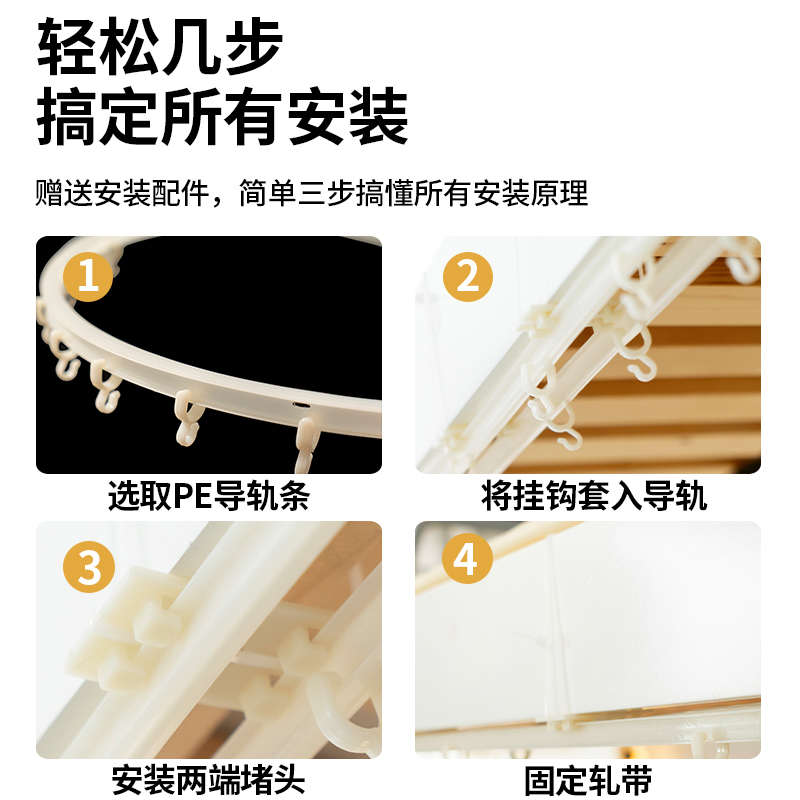 轻松几步
搞定所有安装

赠送安装配件，简单三步搞懂所有安装原理

1
选取PE导轨条

2
将挂钩套入导轨

3
安装两端堵头

4
固定轧带