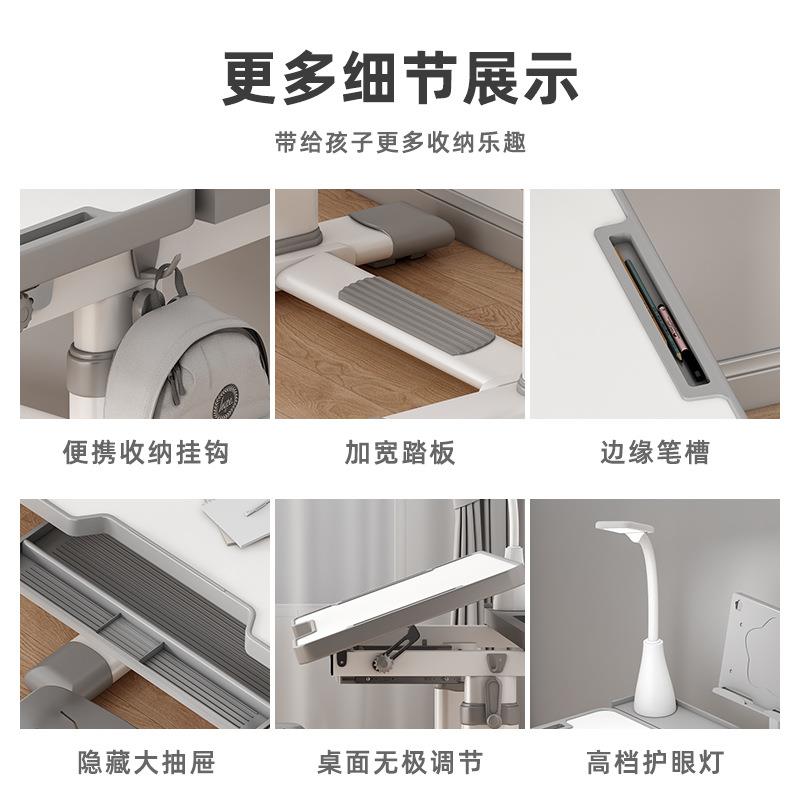 更多细节展示

带给孩子更多收纳乐趣

便携收纳挂钩

加宽踏板

边缘笔槽

隐藏大抽屉

桌面无极调节

高档护眼灯