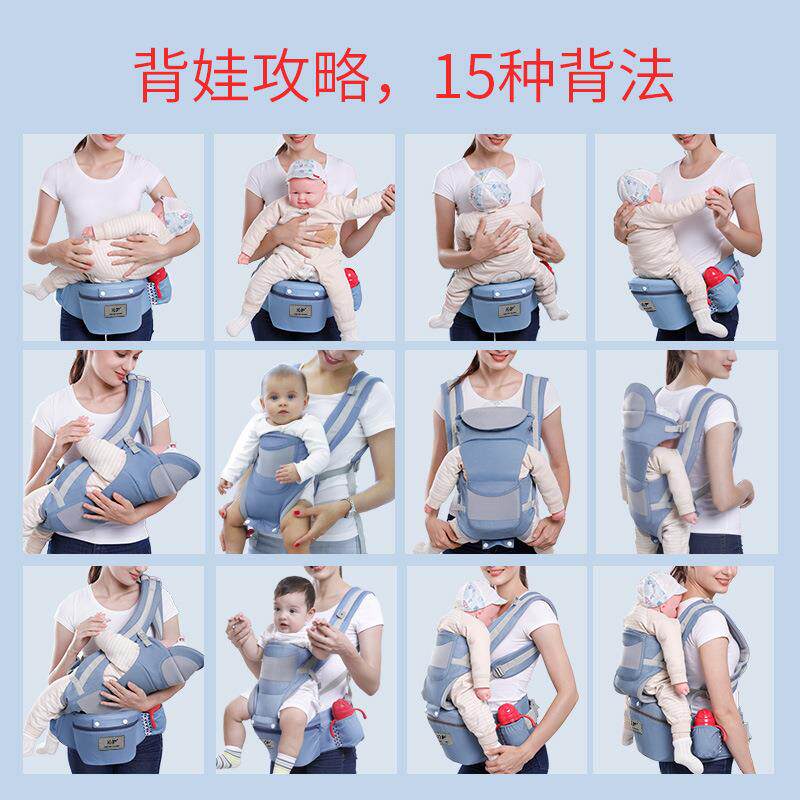 背娃攻略，15种背法