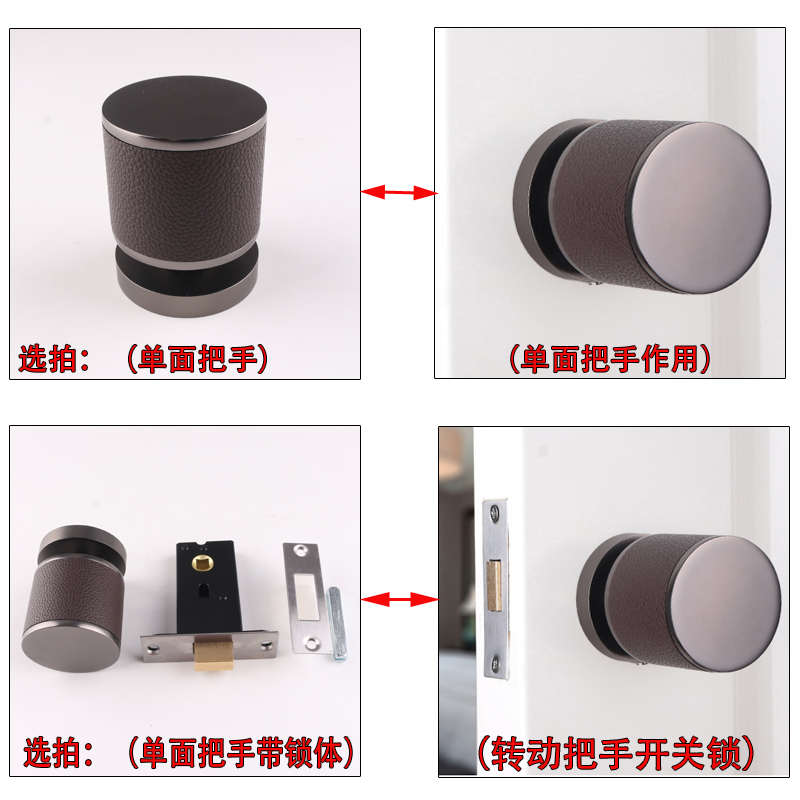 选拍：（单面把手）

（单面把手作用）

选拍：（单面把手带锁体）

（转动把手开关锁）