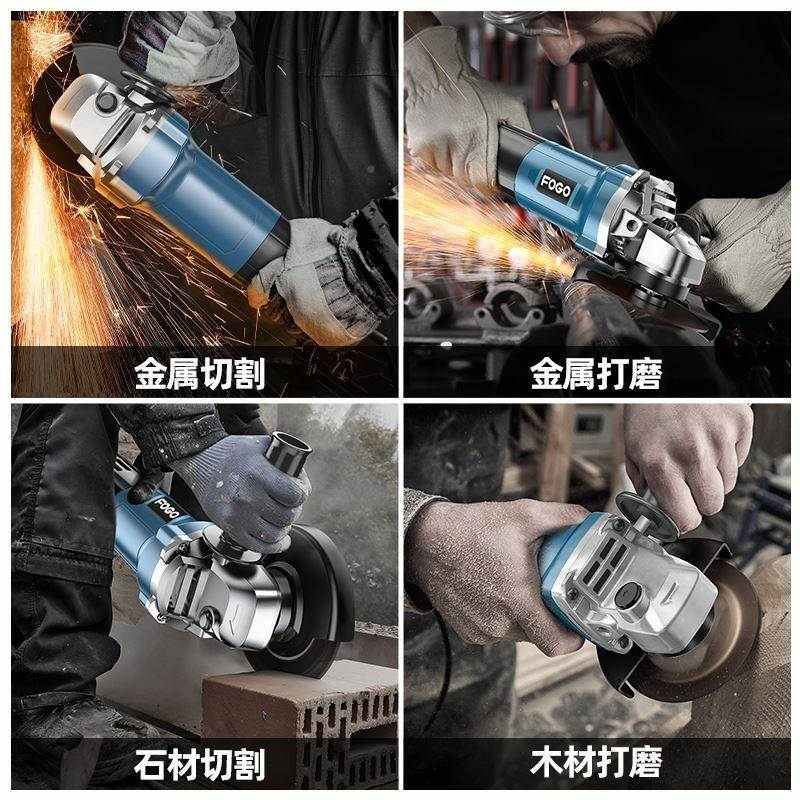 金属切割

FOGO

金属打磨

FOGO

石材切割

木材打磨