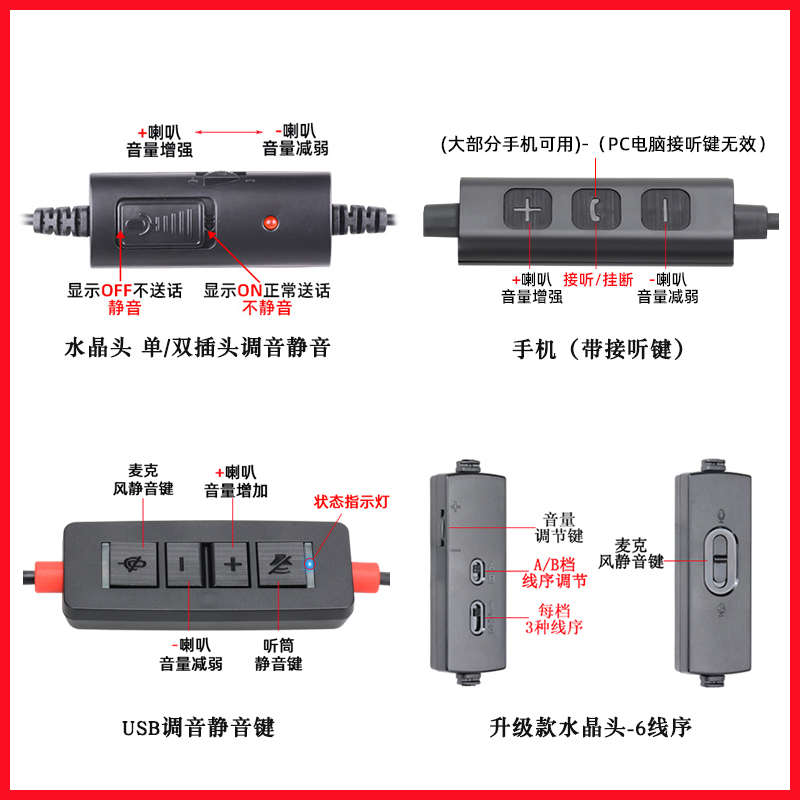 +喇叭
音量增强

-喇叭
音量减弱

显示OFF不送话
静音

显示ON正常送话
不静音

水晶头 单/双插头调音静音

(大部分手机可用)-（PC电脑接听键无效）

+喇叭
音量增强

接听/挂断

-喇叭
音量减弱

手机（带接听键）

麦克
风静音键

+喇叭
音量增加

状态指示灯

-喇叭
音量减弱

听筒
静音键

USB调音静音键

音量
调节键

A/B档
线序调节

每档
3种线序

麦克
风静音键

升级款水晶头-6线序