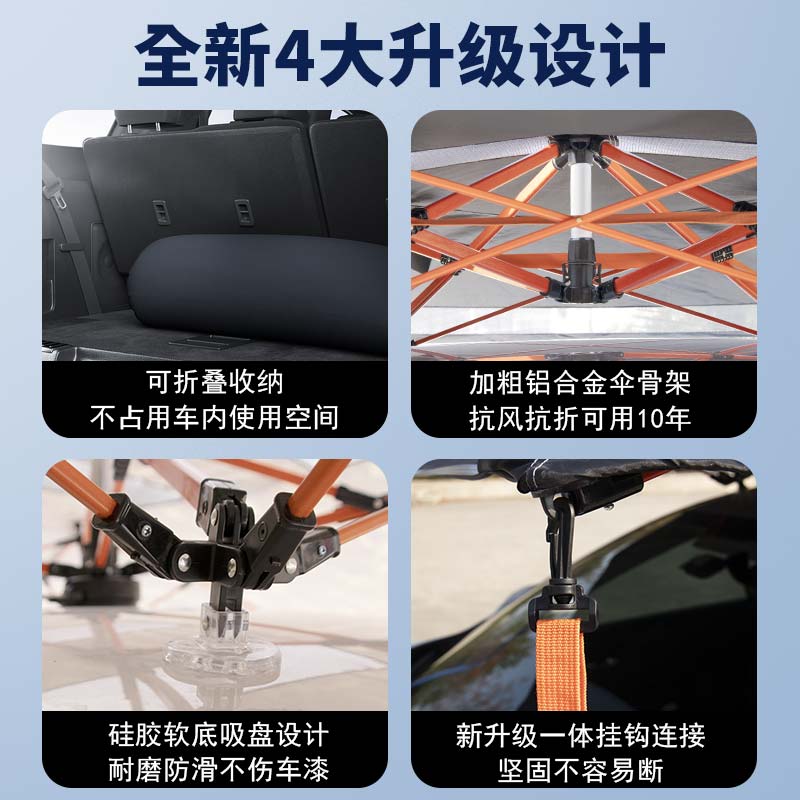 全新4大升级设计

可折叠收纳
不占用车内使用空间

加粗铝合金伞骨架
抗风抗折可用10年

硅胶软底吸盘设计
耐磨防滑不伤车漆

新升级一体挂钩连接
坚固不容易断