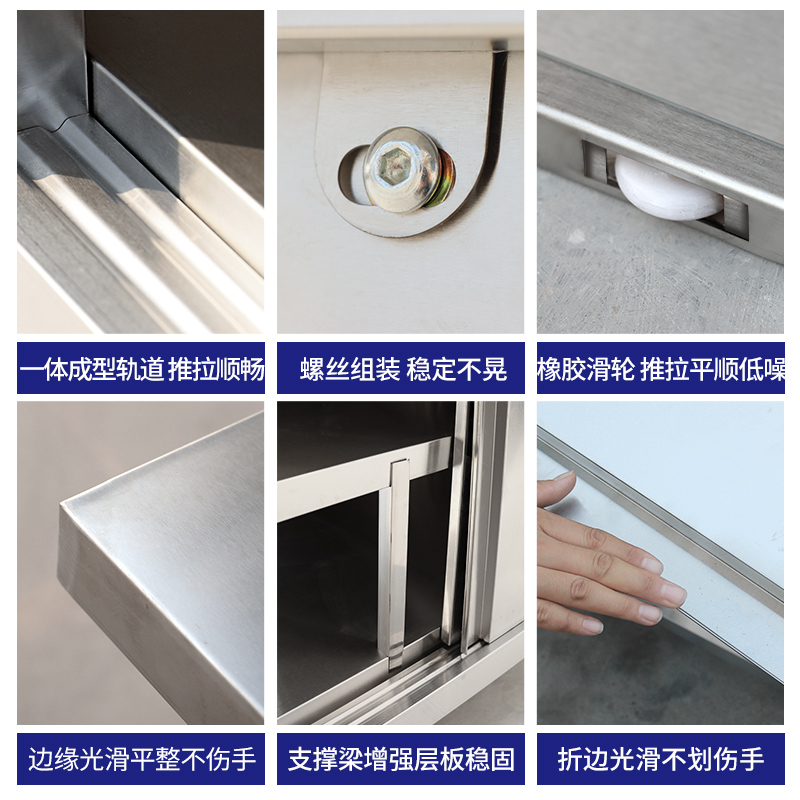 一体成型轨道 推拉顺畅

螺丝组装 稳定不晃

橡胶滑轮 推拉平顺低噪

边缘光滑平整不伤手

支撑梁增强层板稳固

折边光滑不划伤手