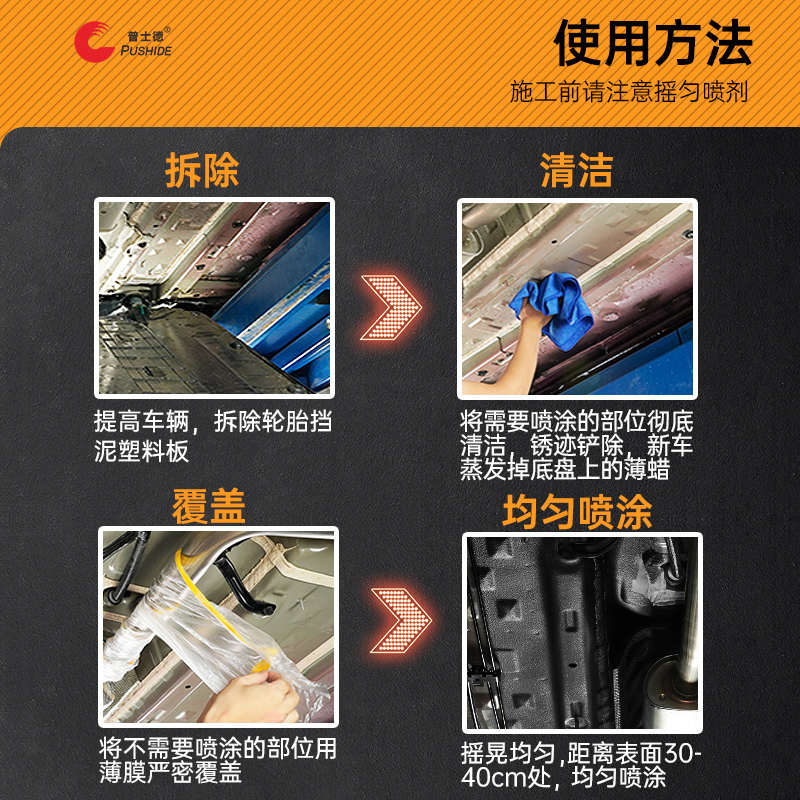 普士德®
PUSHIDE

使用方法
施工前请注意摇匀喷剂

拆除

提高车辆，拆除轮胎挡泥塑料板

清洁

将需要喷涂的部位彻底清洁，锈迹铲除，新车蒸发掉底盘上的薄蜡

覆盖

将不需要喷涂的部位用薄膜严密覆盖

均匀喷涂

摇晃均匀,距离表面30-40cm处，均匀喷涂