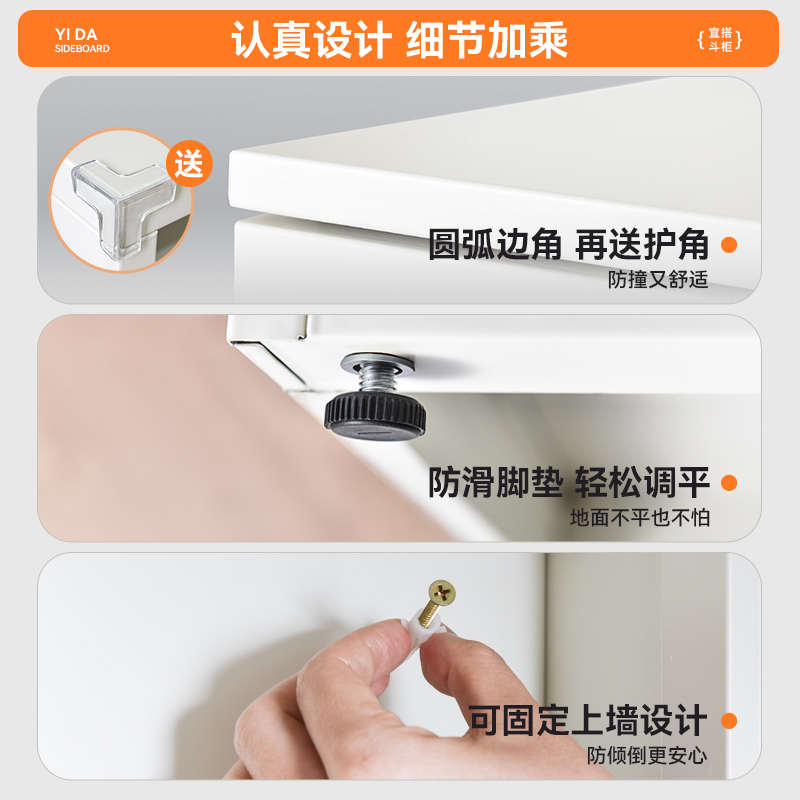 YI DA
SIDEBOARD

认真设计 细节加乘

{宜搭斗柜}

送

圆弧边角 再送护角
防撞又舒适

防滑脚垫 轻松调平
地面不平也不怕

可固定上墙设计
防倾倒更安心