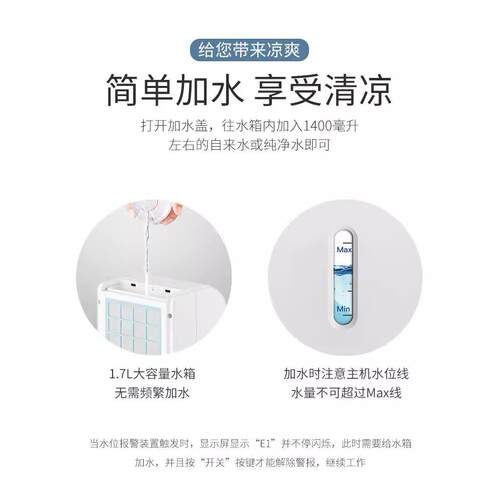 给您带来凉爽

简单加水 享受清凉

打开加水盖，往水箱内加入1400毫升左右的自来水或纯净水即可

Max

Min

1.7L大容量水箱
无需频繁加水

加水时注意主机水位线
水量不可超过Max线

当水位报警装置触发时，显示屏显示“E1”并不停闪烁，此时需要给水箱加水，并且按“开关”按键才能解除警报，继续工作