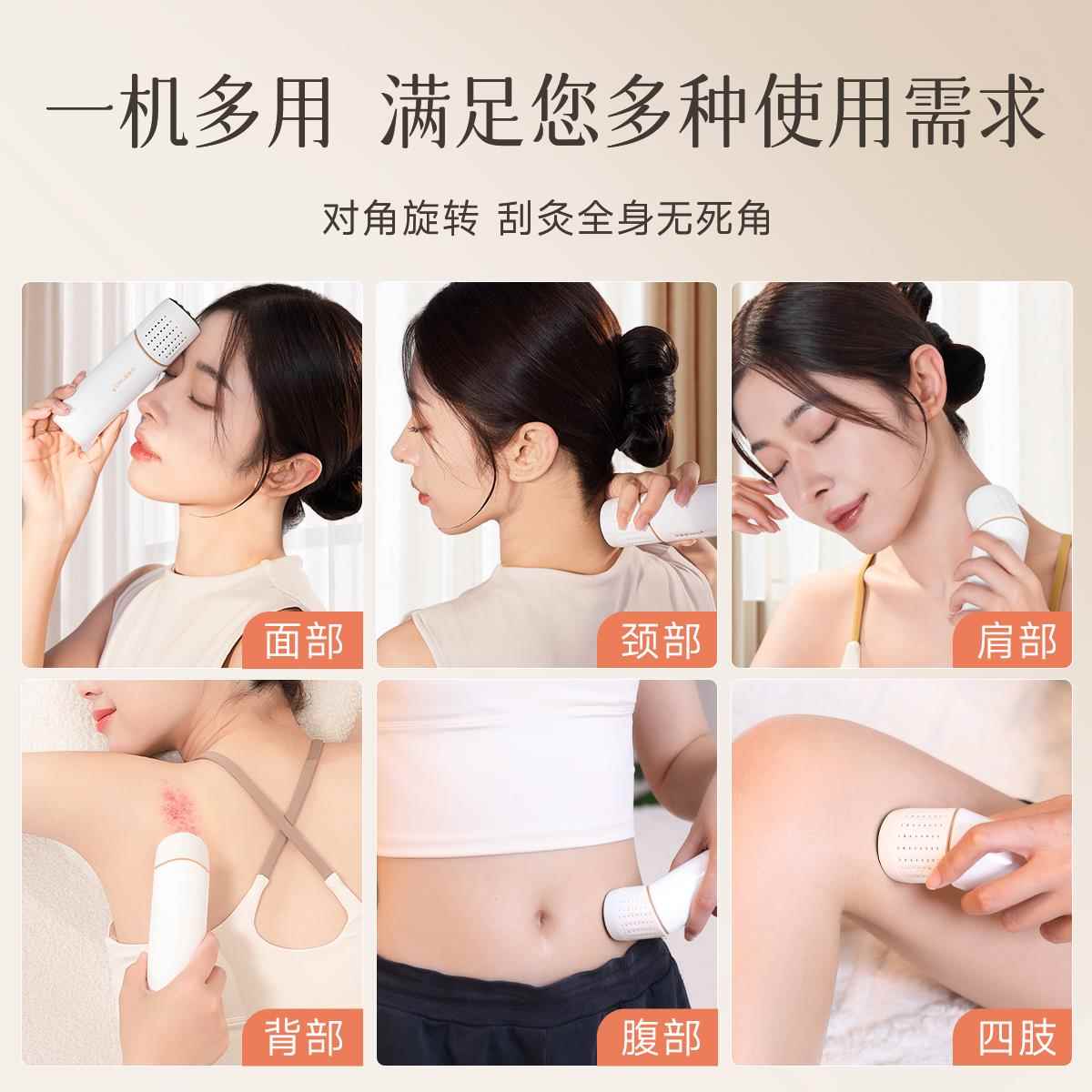 一机多用 满足您多种使用需求

对角旋转 刮灸全身无死角

面部

颈部

肩部

背部

腹部

四肢