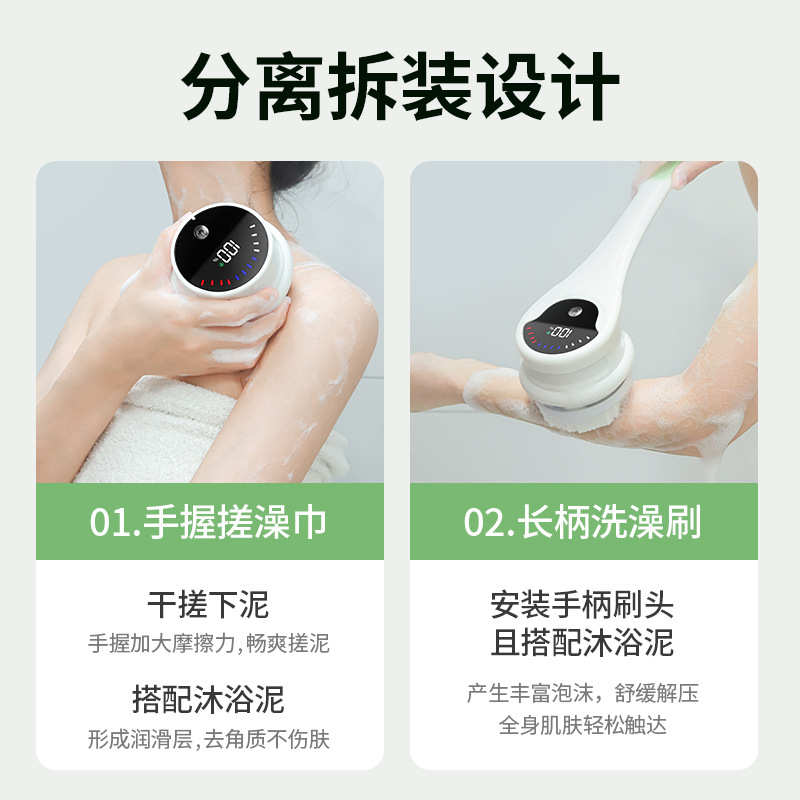 分离拆装设计

100

01.手握搓澡巾

干搓下泥
手握加大摩擦力,畅爽搓泥

搭配沐浴泥
形成润滑层,去角质不伤肤

100

02.长柄洗澡刷

安装手柄刷头
且搭配沐浴泥

产生丰富泡沫，舒缓解压
全身肌肤轻松触达