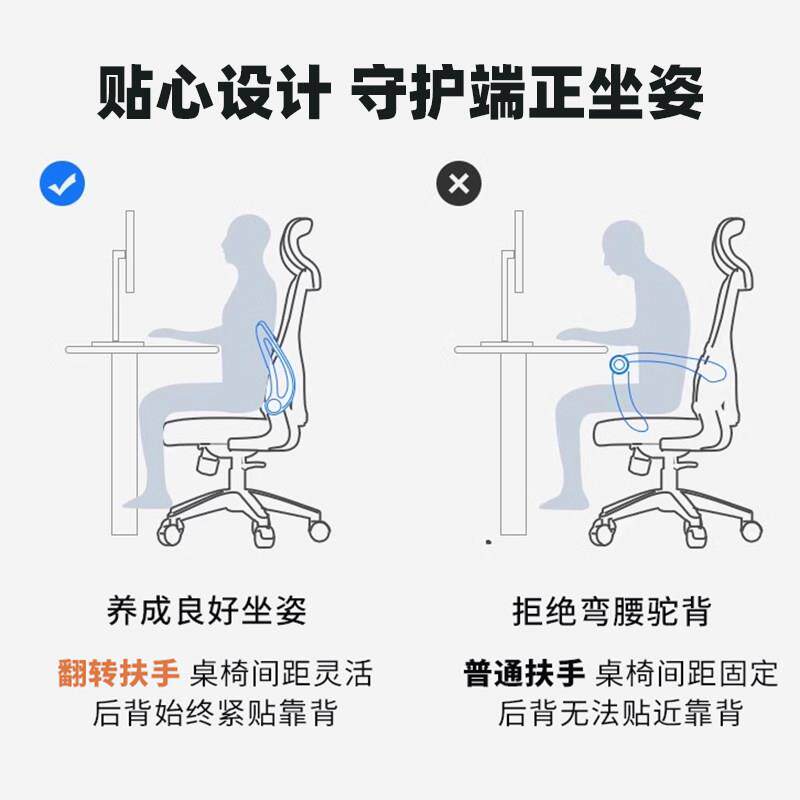 贴心设计 守护端正坐姿

养成良好坐姿

翻转扶手 桌椅间距灵活
后背始终紧贴靠背

拒绝弯腰驼背

普通扶手 桌椅间距固定
后背无法贴近靠背