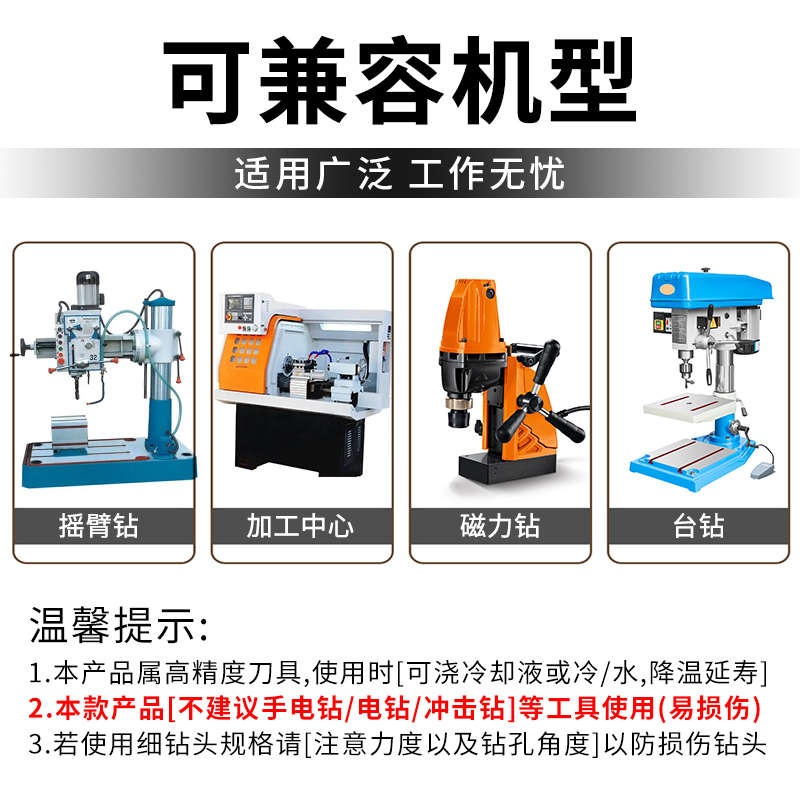 可兼容机型

适用广泛 工作无忧

32

摇臂钻

加工中心

磁力钻

台钻

温馨提示:

1.本产品属高精度刀具,使用时[可浇冷却液或冷/水,降温延寿]

2.本款产品[不建议手电钻/电钻/冲击钻]等工具使用(易损伤)

3.若使用细钻头规格请[注意力度以及钻孔角度]以防损伤钻头