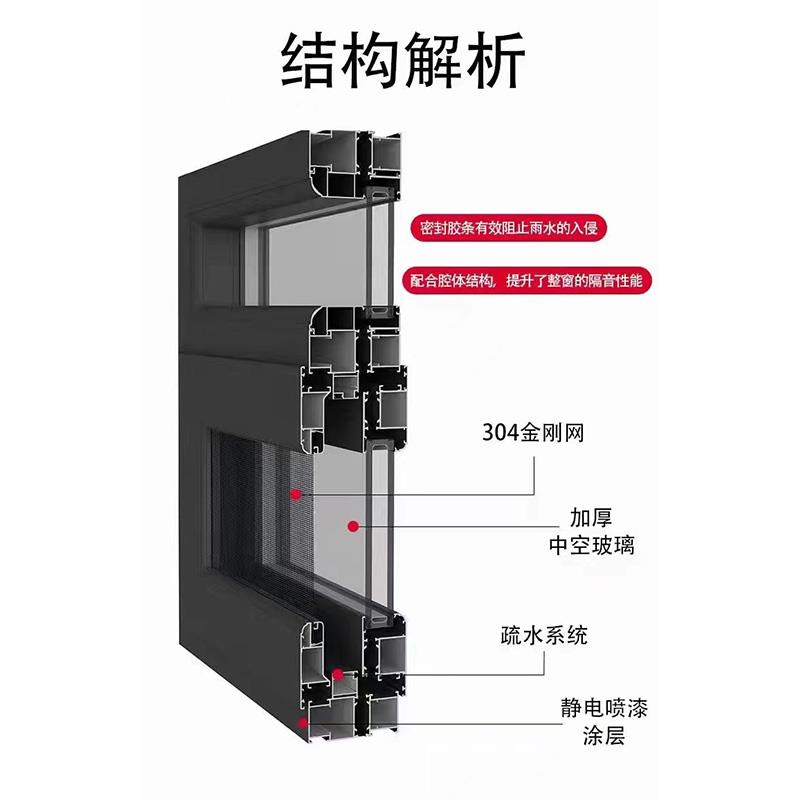 结构解析

密封胶条有效阻止雨水的入侵

配合腔体结构，提升了整窗的隔音性能

304金刚网

加厚
中空玻璃

疏水系统

静电喷漆
涂层