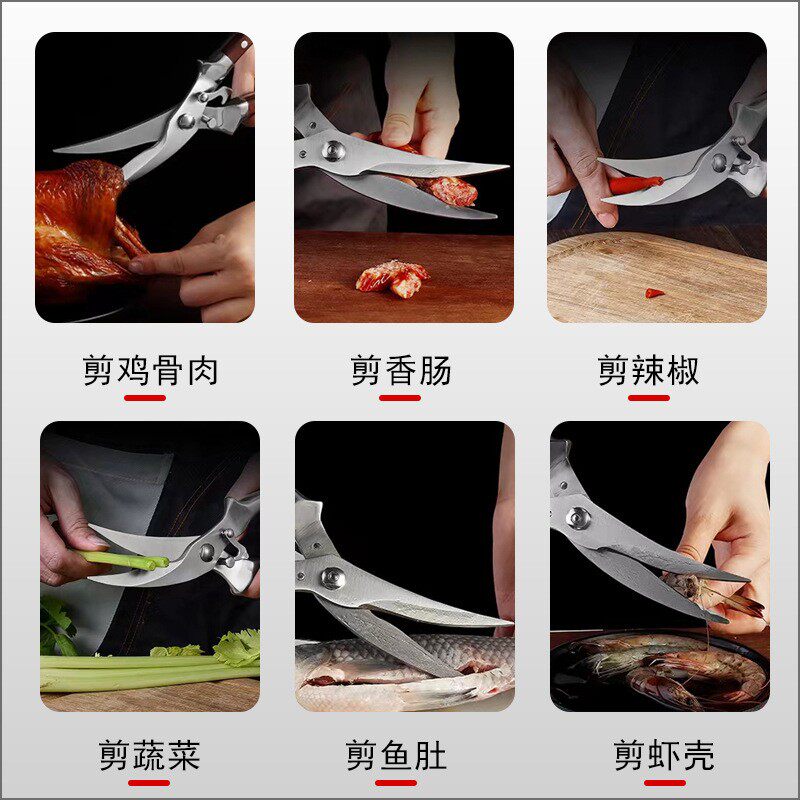 剪鸡骨肉

剪香肠

剪辣椒

剪蔬菜

剪鱼肚

剪虾壳