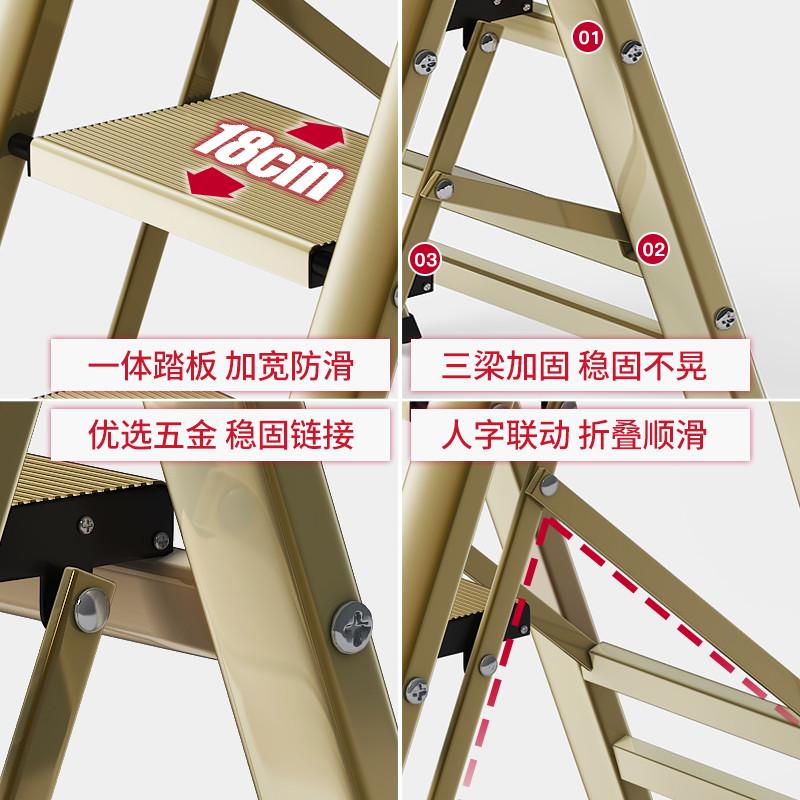 18cm

一体踏板 加宽防滑

01

02

03

三梁加固 稳固不晃

优选五金 稳固链接

人字联动 折叠顺滑