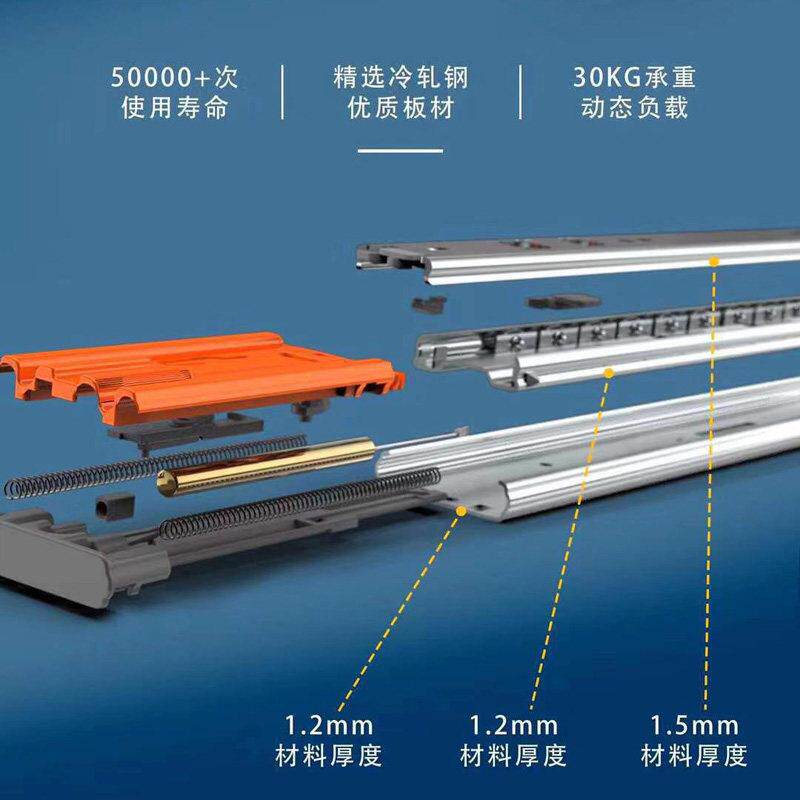 50000+次
使用寿命

精选冷轧钢
优质板材

30KG承重
动态负载

1.2mm
材料厚度

1.2mm
材料厚度

1.5mm
材料厚度