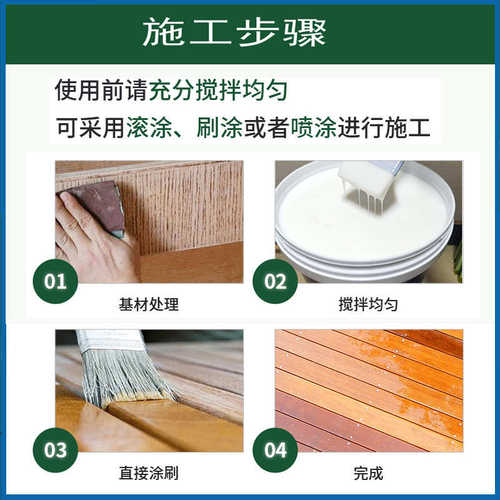 施工步骤

使用前请充分搅拌均匀

可采用滚涂、刷涂或者喷涂进行施工

01

基材处理

02

搅拌均匀

03

直接涂刷

04

完成