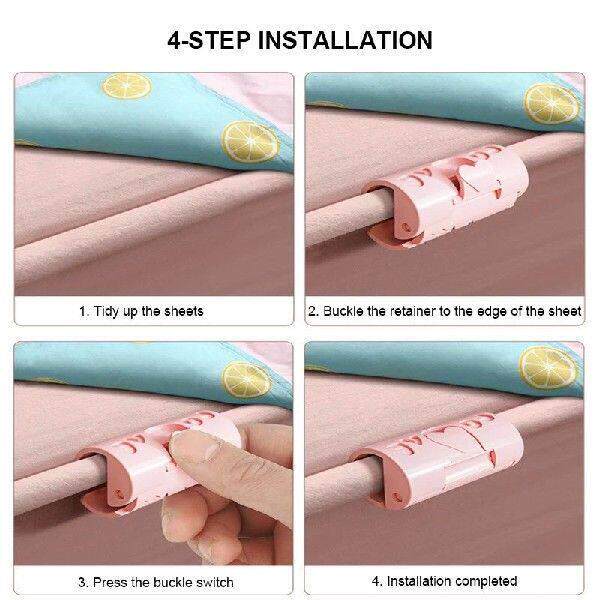 4-STEP INSTALLATION

1. Tidy up the sheets

2. Buckle the retainer to the edge of the sheet

3. Press the buckle switch

4. Installation completed