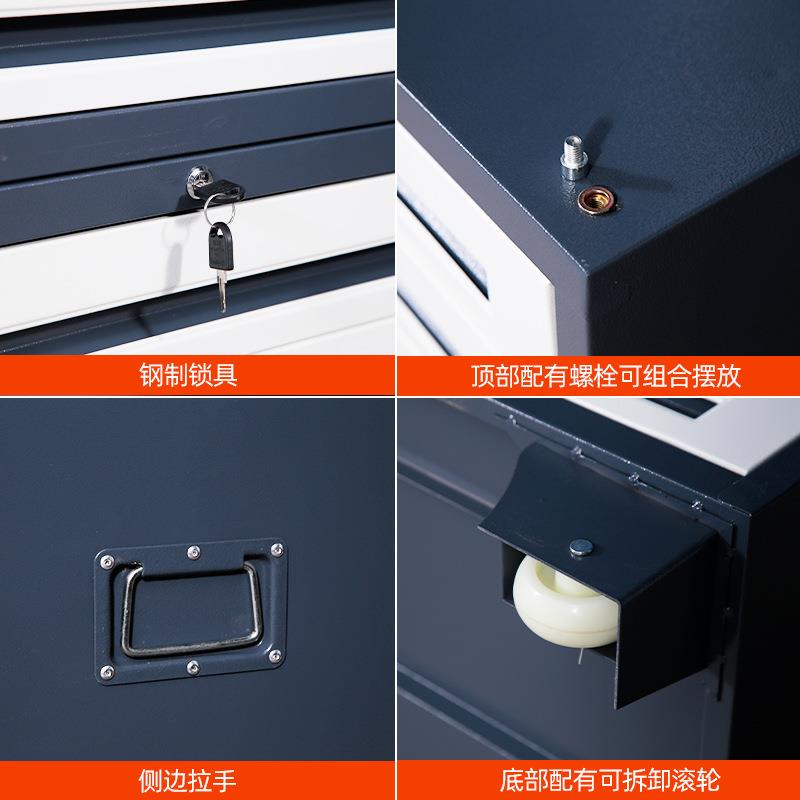 钢制锁具

顶部配有螺栓可组合摆放

侧边拉手

底部配有可拆卸滚轮