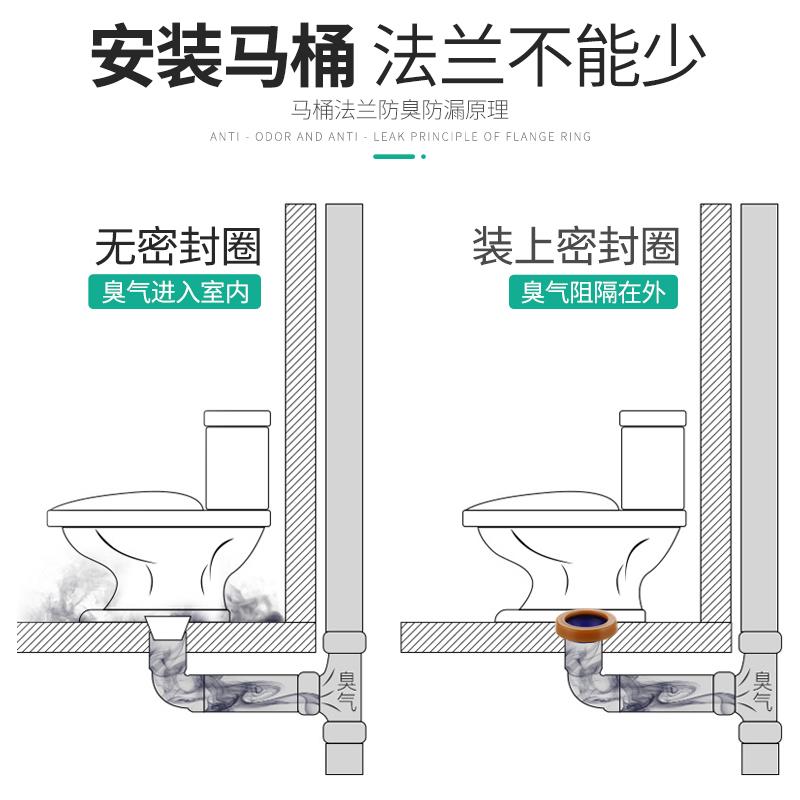 安装马桶 法兰不能少

马桶法兰防臭防漏原理

ANTI - ODOR AND ANTI - LEAK PRINCIPLE OF FLANGE RING

无密封圈

臭气进入室内

臭气

装上密封圈

臭气阻隔在外

臭气