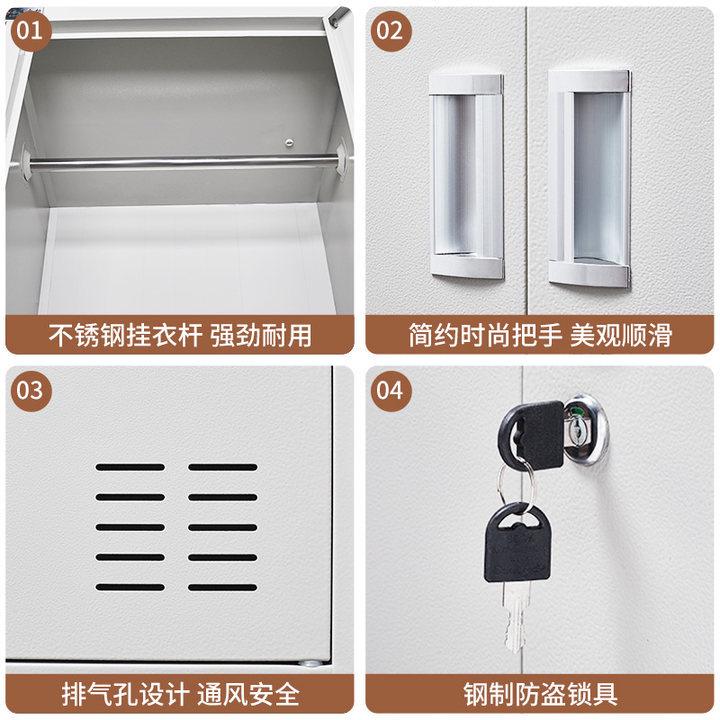 01

不锈钢挂衣杆 强劲耐用

02

简约时尚把手 美观顺滑

03

排气孔设计 通风安全

04

钢制防盗锁具