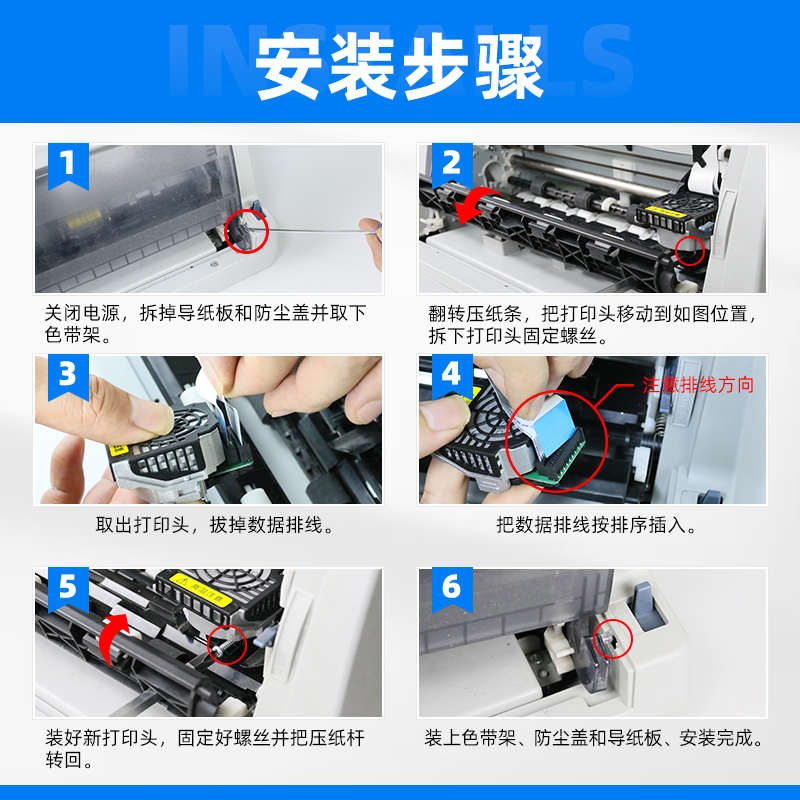 INSTALLS
安装步骤

1
关闭电源，拆掉导纸板和防尘盖并取下色带架。

2
翻转压纸条，把打印头移动到如图位置，拆下打印头固定螺丝。

3
取出打印头，拔掉数据排线。

4
注意排线方向
把数据排线按排序插入。

5
装好新打印头，固定好螺丝并把压纸杆转回。

6
装上色带架、防尘盖和导纸板、安装完成。