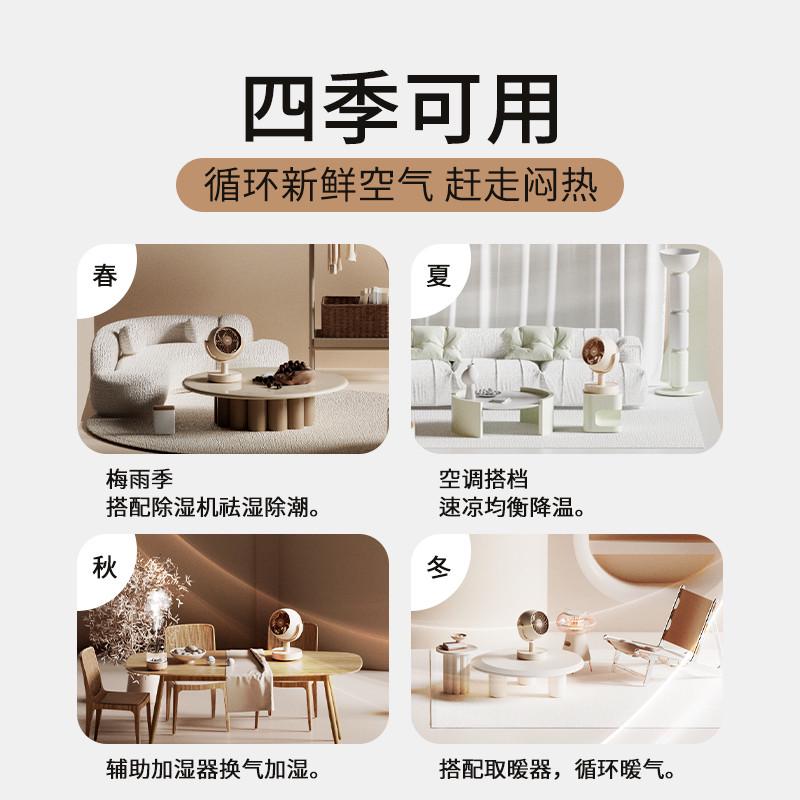 四季可用

循环新鲜空气 赶走闷热

春

梅雨季
搭配除湿机祛湿除潮。

夏

空调搭档
速凉均衡降温。

秋

辅助加湿器换气加湿。

冬

搭配取暖器，循环暖气。