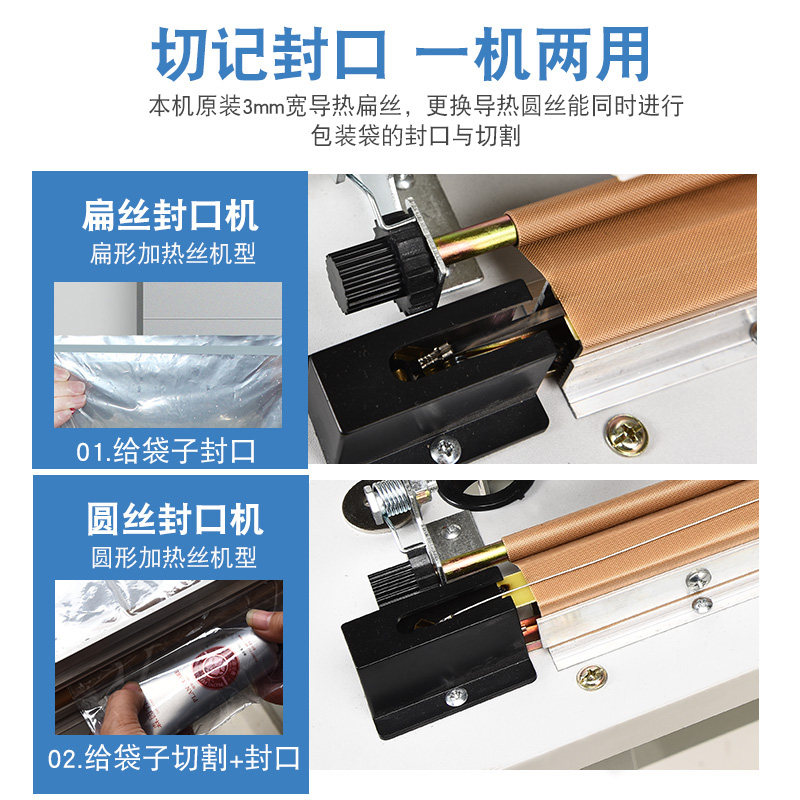 切记封口 一机两用

本机原装3mm宽导热扁丝，更换导热圆丝能同时进行包装袋的封口与切割

扁丝封口机
扁形加热丝机型

01.给袋子封口

圆丝封口机
圆形加热丝机型

02.给袋子切割+封口