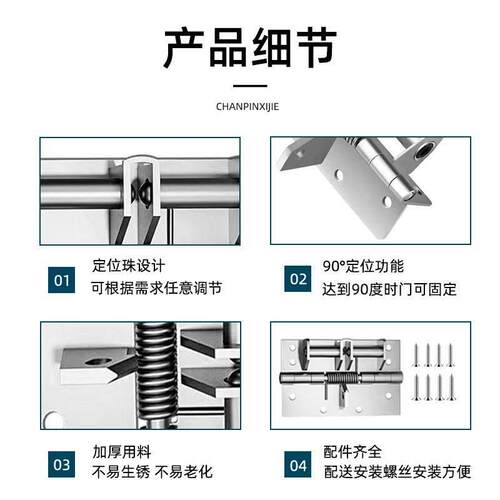 产品细节

CHANPINXIJIE

01 定位珠设计
可根据需求任意调节

02 90°定位功能
达到90度时门可固定

03 加厚用料
不易生锈 不易老化

04 配件齐全
配送安装螺丝安装方便