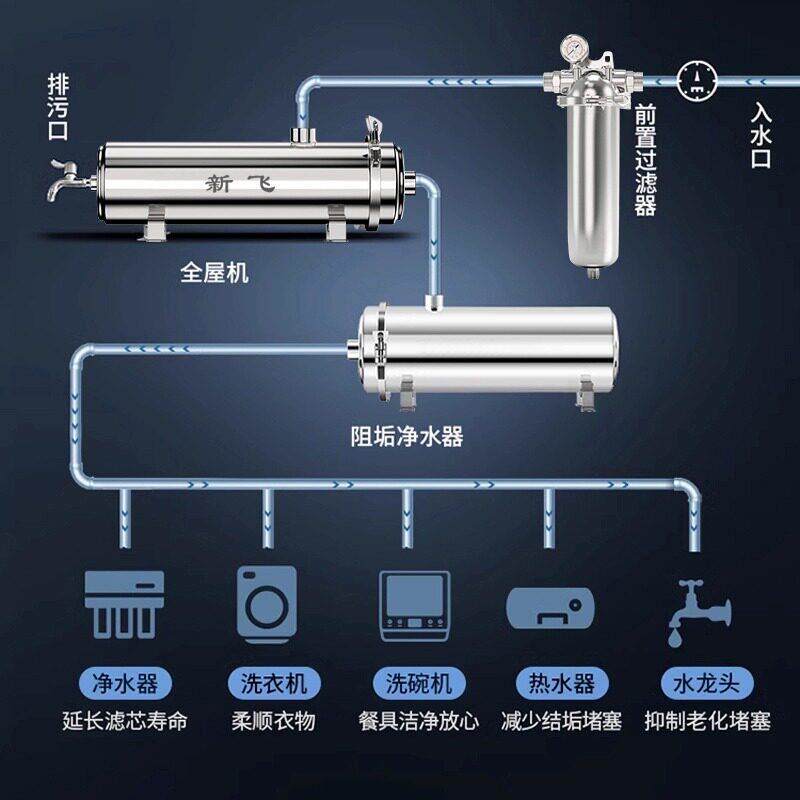 排污口

新飞

全屋机

前置过滤器

入水口

阻垢净水器

净水器
延长滤芯寿命

洗衣机
柔顺衣物

洗碗机
餐具洁净放心

热水器
减少结垢堵塞

水龙头
抑制老化堵塞