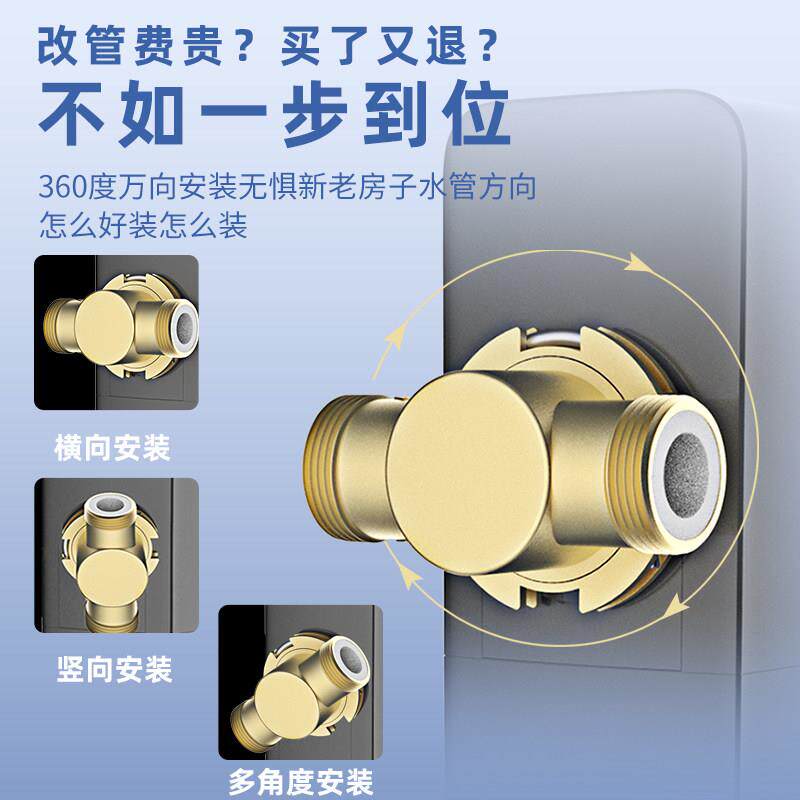 改管费贵？买了又退？
不如一步到位

360度万向安装无惧新老房子水管方向
怎么好装怎么装

横向安装

竖向安装

多角度安装