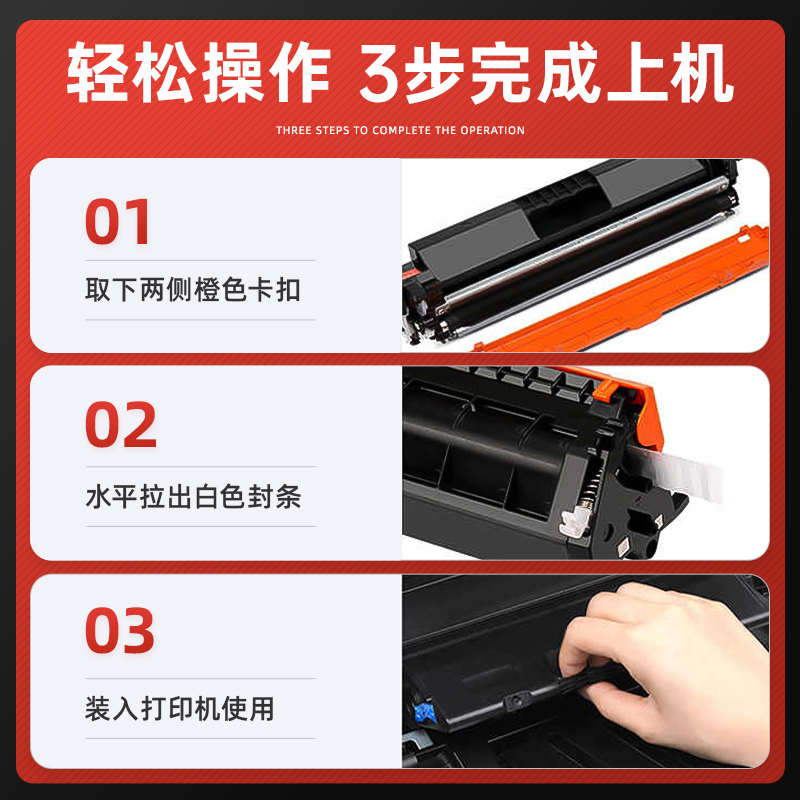 轻松操作 3步完成上机

THREE STEPS TO COMPLETE THE OPERATION

01

取下两侧橙色卡扣

02

水平拉出白色封条

03

装入打印机使用