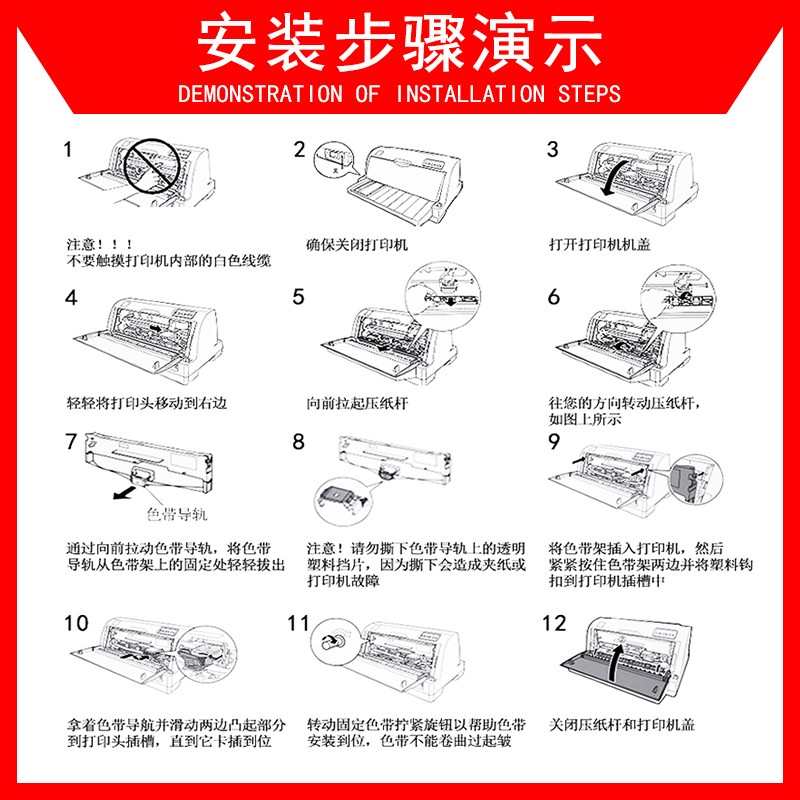 安装步骤演示

DEMONSTRATION OF INSTALLATION STEPS

1

注意！！！
不要触摸打印机内部的白色线缆

2

确保关闭打印机

3

打开打印机机盖

4

轻轻将打印头移动到右边

5

向前拉起压纸杆

6

往您的方向转动压纸杆，如图上所示

7

色带导轨

通过向前拉动色带导轨，将色带导轨从色带架上的固定处轻轻拔出

8

注意！请勿撕下色带导轨上的透明塑料挡片，因为撕下会造成夹纸或打印机故障

9

将色带架插入打印机，然后紧紧按住色带架两边并将塑料钩扣到打印机插槽中

10

拿着色带导航并滑动两边凸起部分到打印头插槽，直到它卡插到位

11

转动固定色带拧紧旋钮以帮助色带安装到位，色带不能卷曲过起皱

12

关闭压纸杆和打印机盖