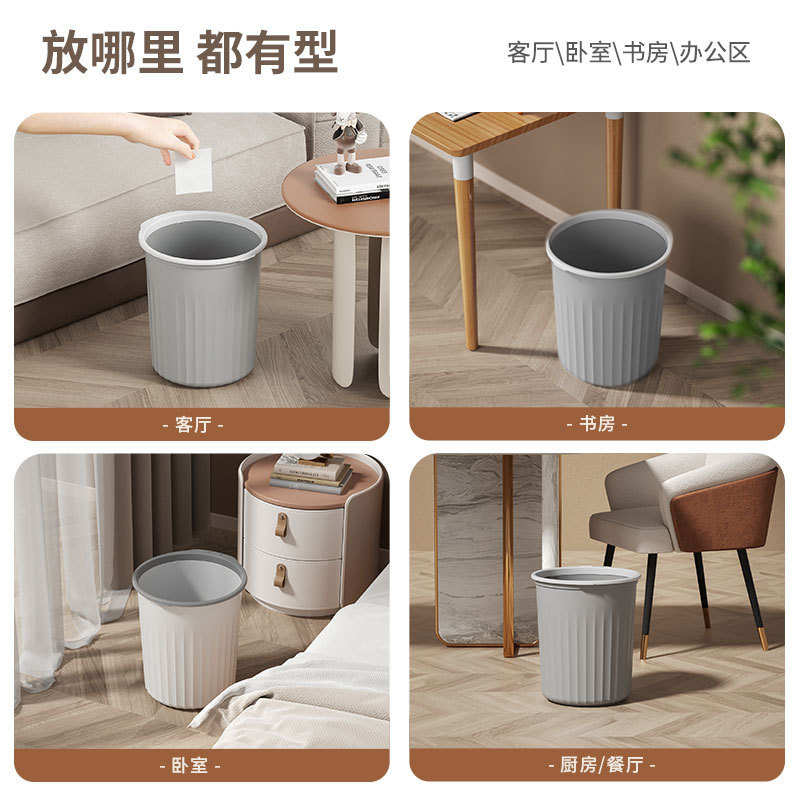 放哪里 都有型

客厅\卧室\书房\办公区

- 客厅 -

- 书房 -

- 卧室 -

- 厨房/餐厅 -