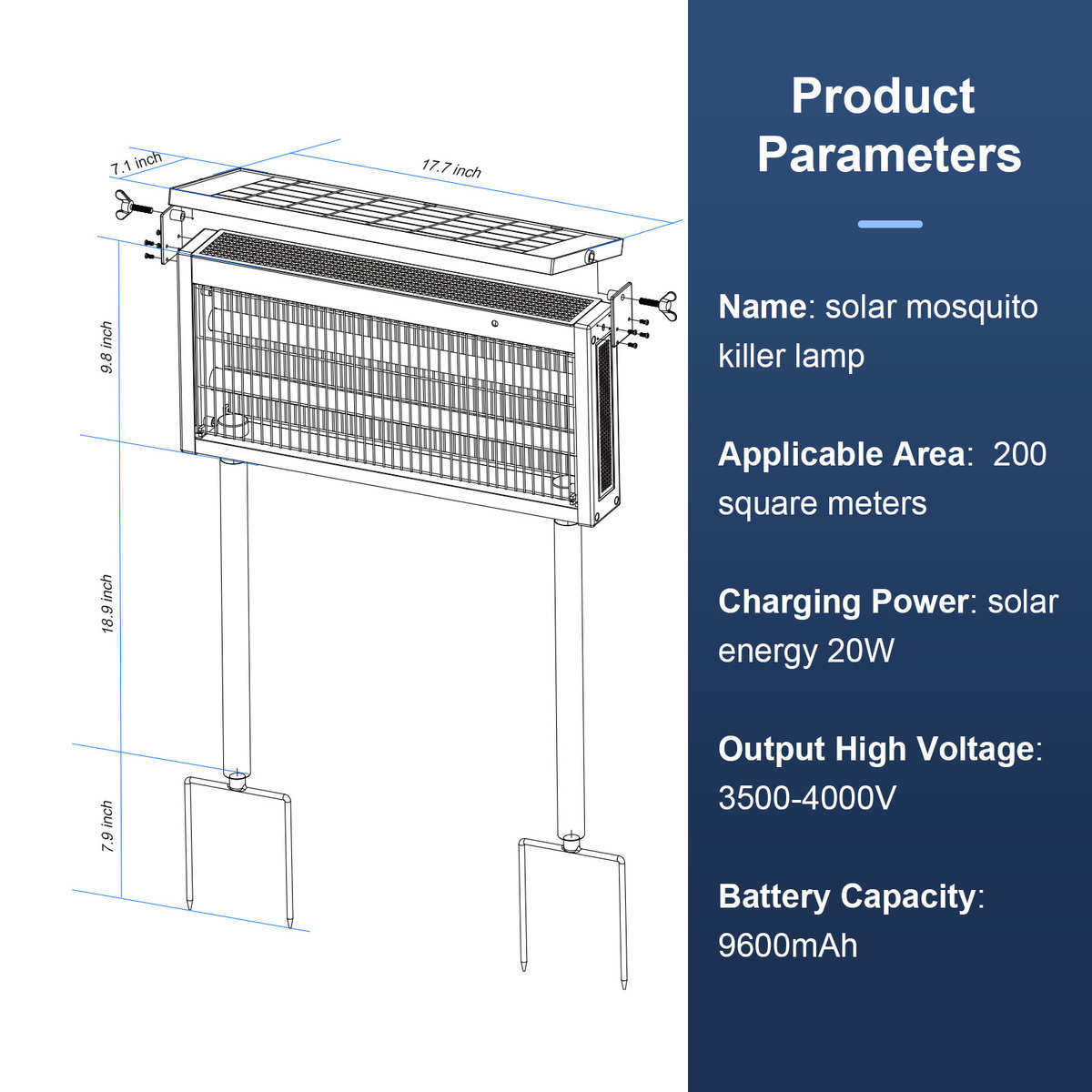 7.1 inch
17.7 inch
9.8 inch
18.9 inch
7.9 inch

Product Parameters

Name: solar mosquito killer lamp

Applicable Area: 200 square meters

Charging Power: solar energy 20W

Output High Voltage: 3500-4000V

Battery Capacity: 9600mAh