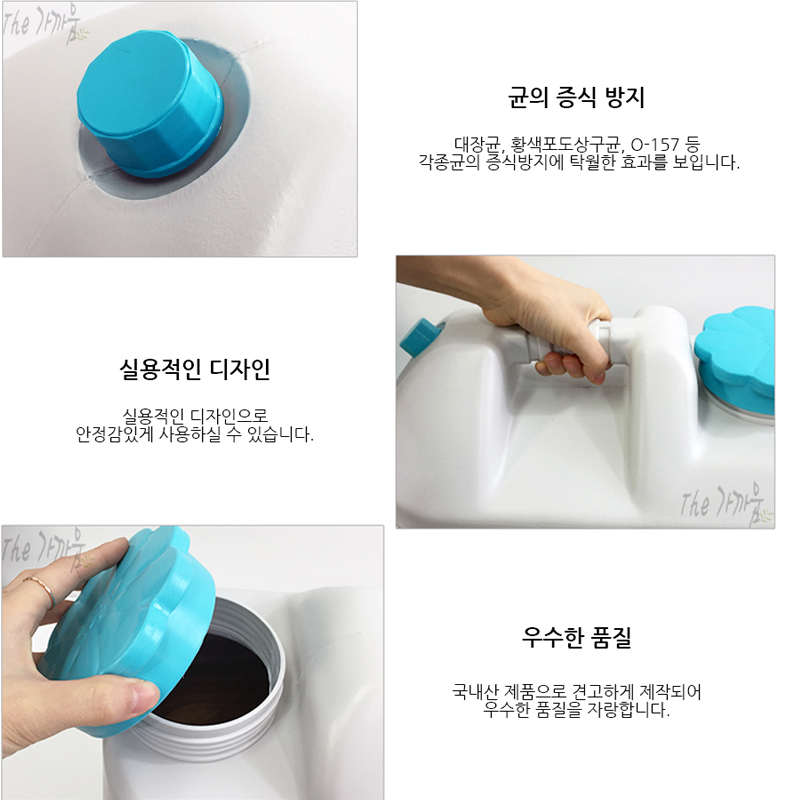 The 가까움

균의 증식 방지

대장균, 황색포도상구균, O-157 등
각종균의 증식방지에 탁월한 효과를 보입니다.

실용적인 디자인

실용적인 디자인으로
안정감있게 사용하실 수 있습니다.

The 가까움

The 가까움

우수한 품질

국내산 제품으로 견고하게 제작되어
우수한 품질을 자랑합니다.