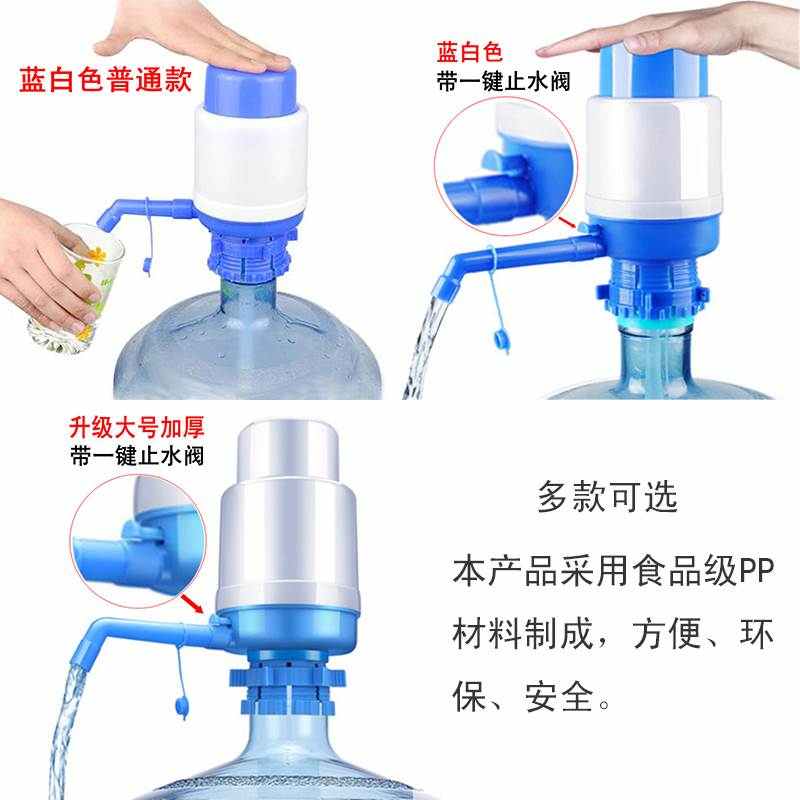 蓝白色普通款

蓝白色
带一键止水阀

升级大号加厚
带一键止水阀

多款可选

本产品采用食品级PP材料制成，方便、环保、安全。