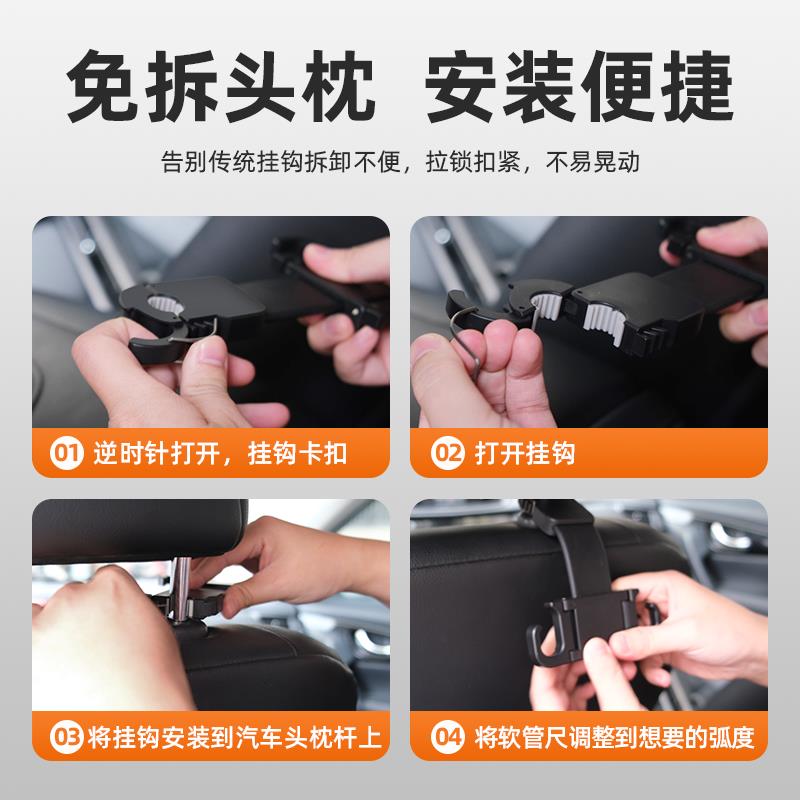 免拆头枕 安装便捷

告别传统挂钩拆卸不便，拉锁扣紧，不易晃动

01 逆时针打开，挂钩卡扣

02 打开挂钩

03 将挂钩安装到汽车头枕杆上

04 将软管尺调整到想要的弧度