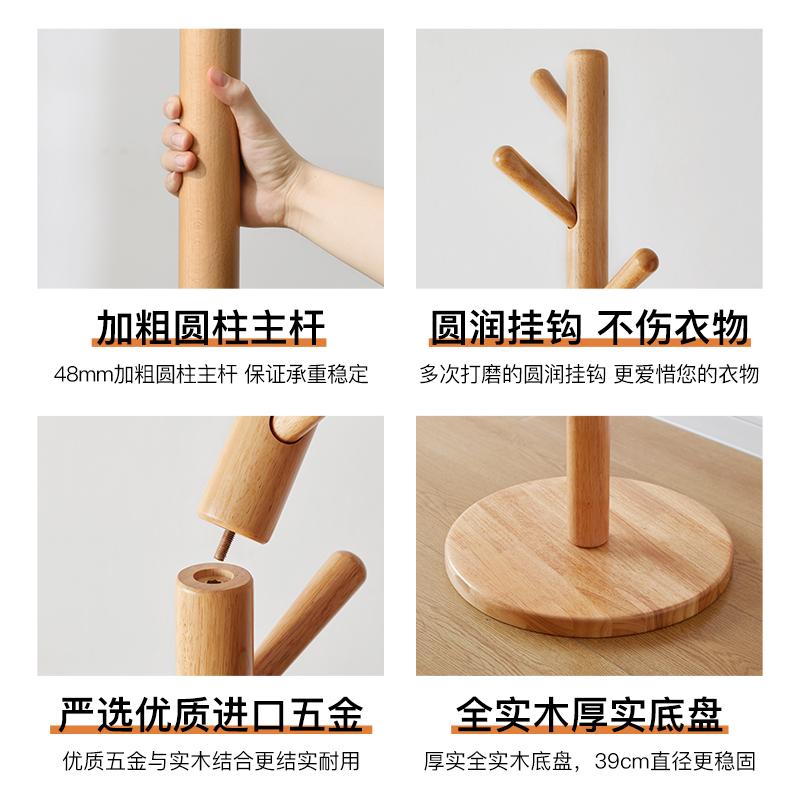 加粗圆柱主杆

48mm加粗圆柱主杆 保证承重稳定

圆润挂钩 不伤衣物

多次打磨的圆润挂钩 更爱惜您的衣物

严选优质进口五金

优质五金与实木结合更结实耐用

全实木厚实底盘

厚实全实木底盘，39cm直径更稳固