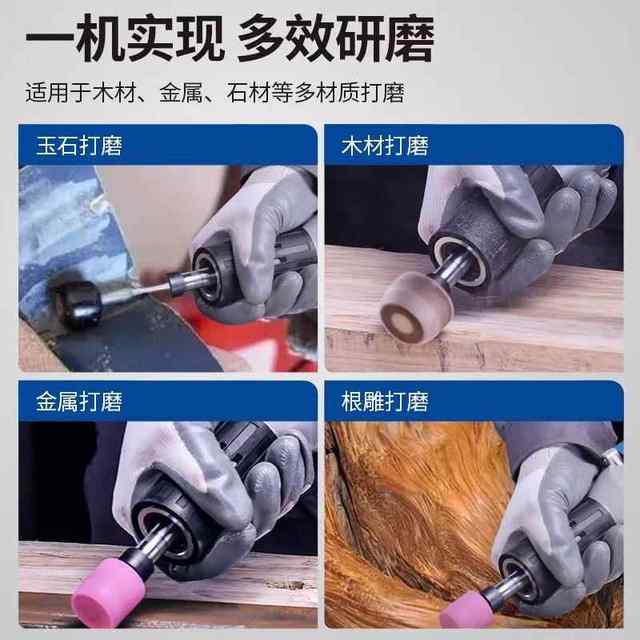 一机实现 多效研磨

适用于木材、金属、石材等多材质打磨

玉石打磨

木材打磨

金属打磨

根雕打磨