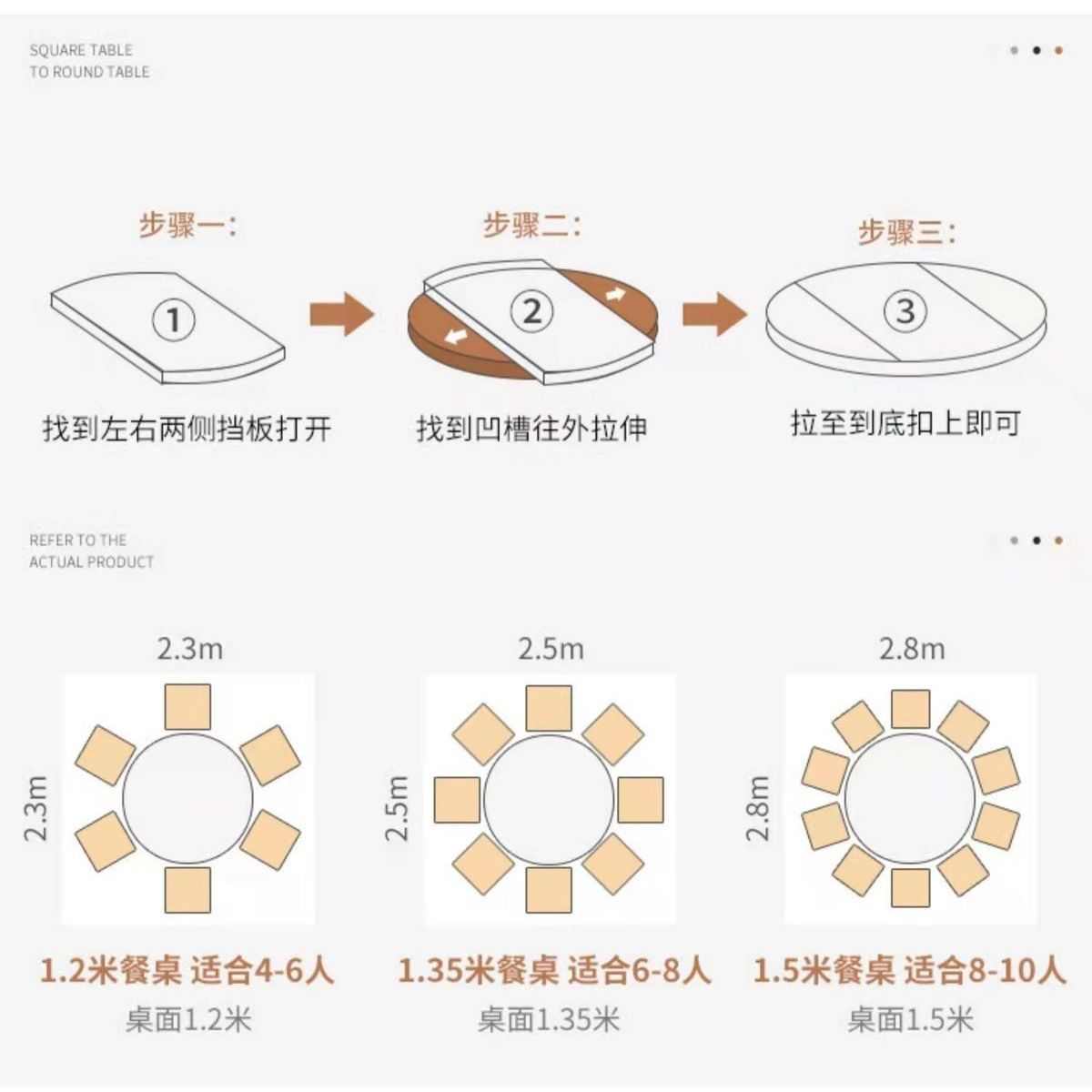 SQUARE TABLE
TO ROUND TABLE

步骤一:

①

找到左右两侧挡板打开

步骤二:

②

找到凹槽往外拉伸

步骤三:

③

拉至到底扣上即可

REFER TO THE
ACTUAL PRODUCT

2.3m

2.3m

1.2米餐桌 适合4-6人

桌面1.2米

2.5m

2.5m

1.35米餐桌 适合6-8人

桌面1.35米

2.8m

2.8m

1.5米餐桌 适合8-10人

桌面1.5米