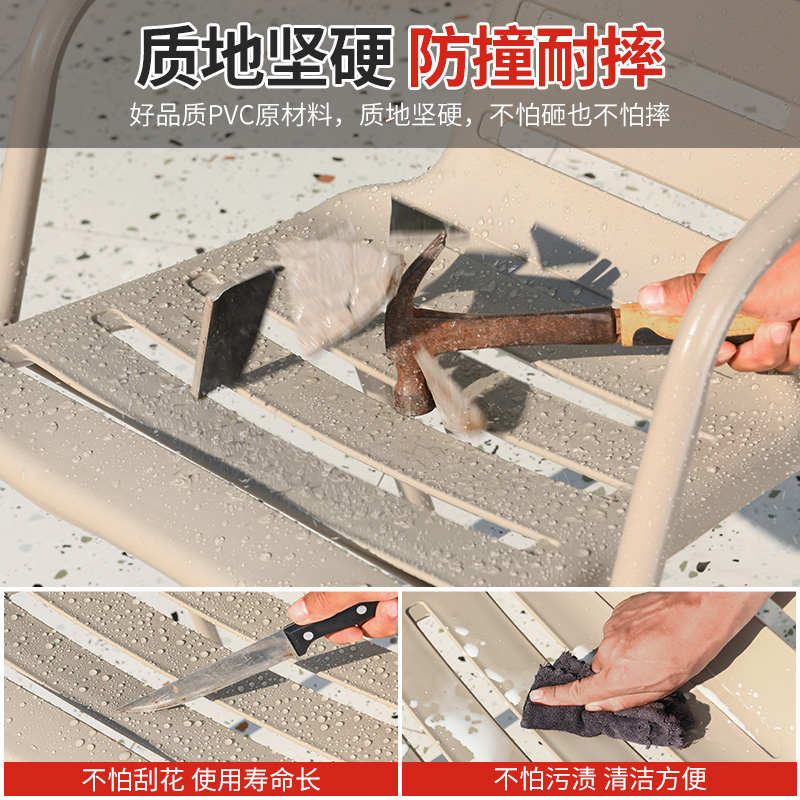 质地坚硬 防撞耐摔

好品质PVC原材料，质地坚硬，不怕砸也不怕摔

不怕刮花 使用寿命长

不怕污渍 清洁方便