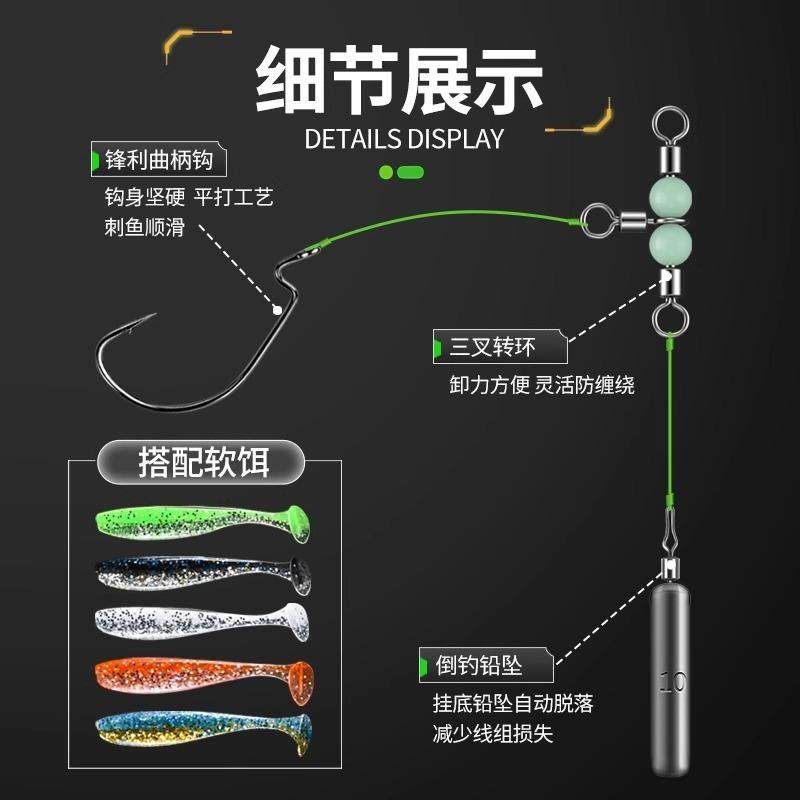 细节展示
DETAILS DISPLAY

锋利曲柄钩
钩身坚硬 平打工艺
刺鱼顺滑

三叉转环
卸力方便 灵活防缠绕

搭配软饵

倒钓铅坠
挂底铅坠自动脱落
减少线组损失

10