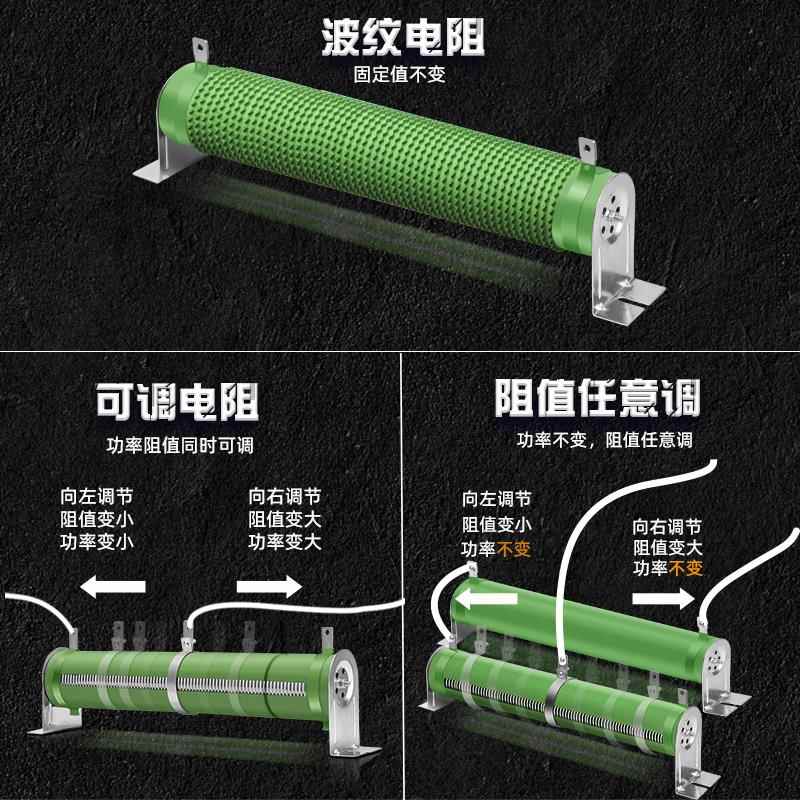 波纹电阻
固定值不变

可调电阻
功率阻值同时可调

向左调节
阻值变小
功率变小

向右调节
阻值变大
功率变大

阻值任意调
功率不变，阻值任意调

向左调节
阻值变小
功率不变

向右调节
阻值变大
功率不变