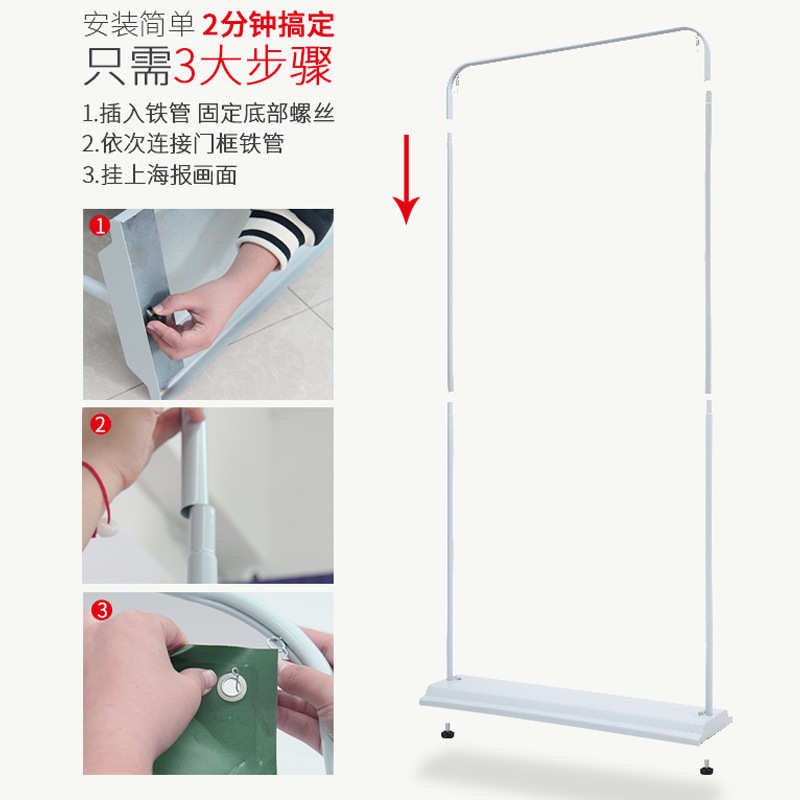 安装简单 2分钟搞定
只需3大步骤

1.插入铁管 固定底部螺丝
2.依次连接门框铁管
3.挂上海报画面

1

2

3