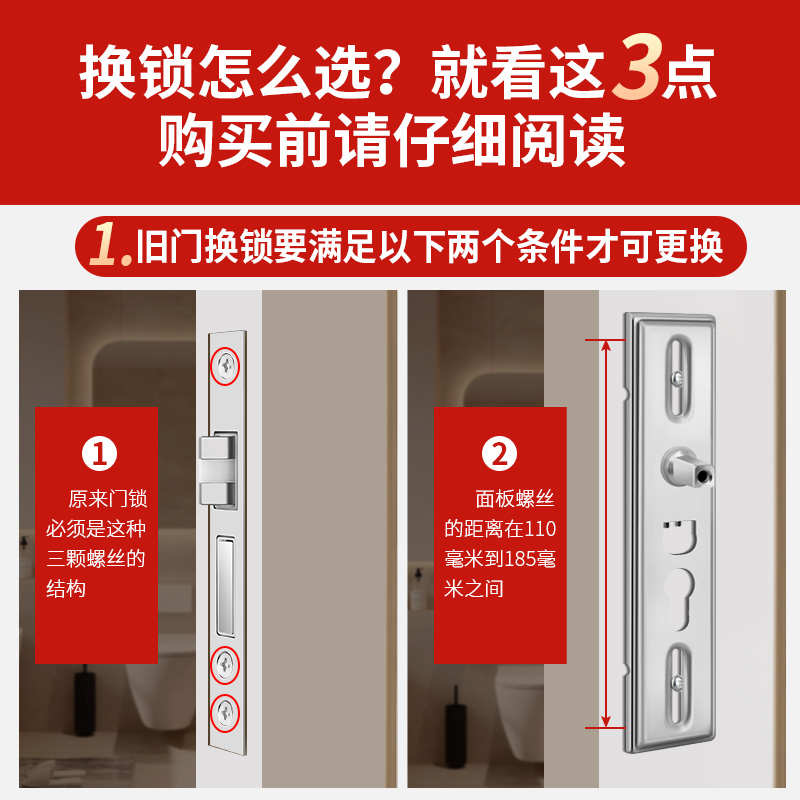 换锁怎么选？就看这3点
购买前请仔细阅读

1.旧门换锁要满足以下两个条件才可更换

①
原来门锁必须是这种三颗螺丝的结构

②
面板螺丝的距离在110毫米到185毫米之间