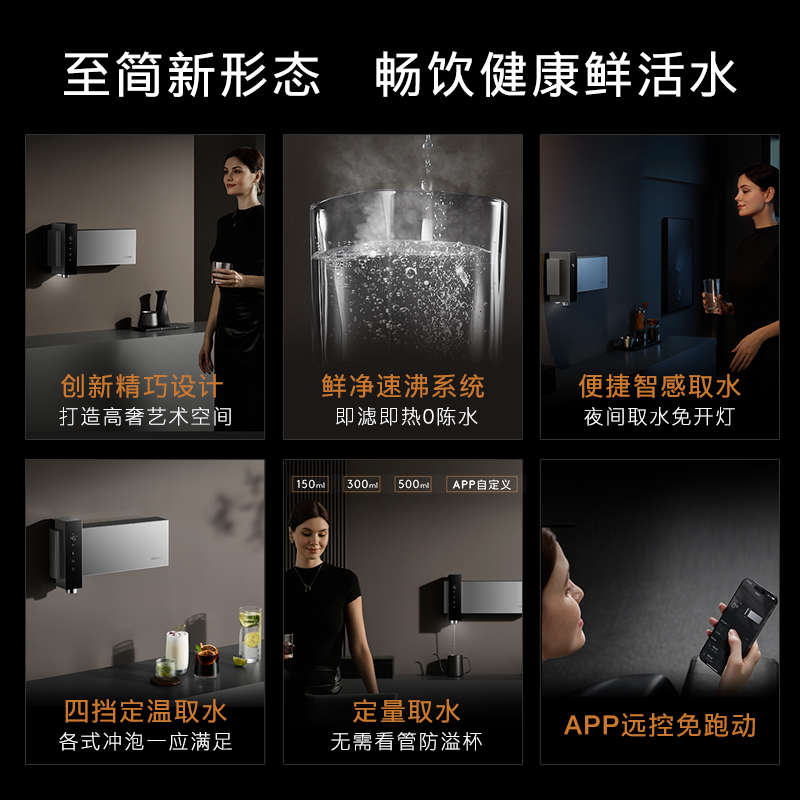 至简新形态　畅饮健康鲜活水

创新精巧设计
打造高奢艺术空间

鲜净速沸系统
即滤即热0陈水

便捷智感取水
夜间取水免开灯

四挡定温取水
各式冲泡一应满足

150ml　300ml　500ml　APP自定义

定量取水
无需看管防溢杯

APP远控免跑动