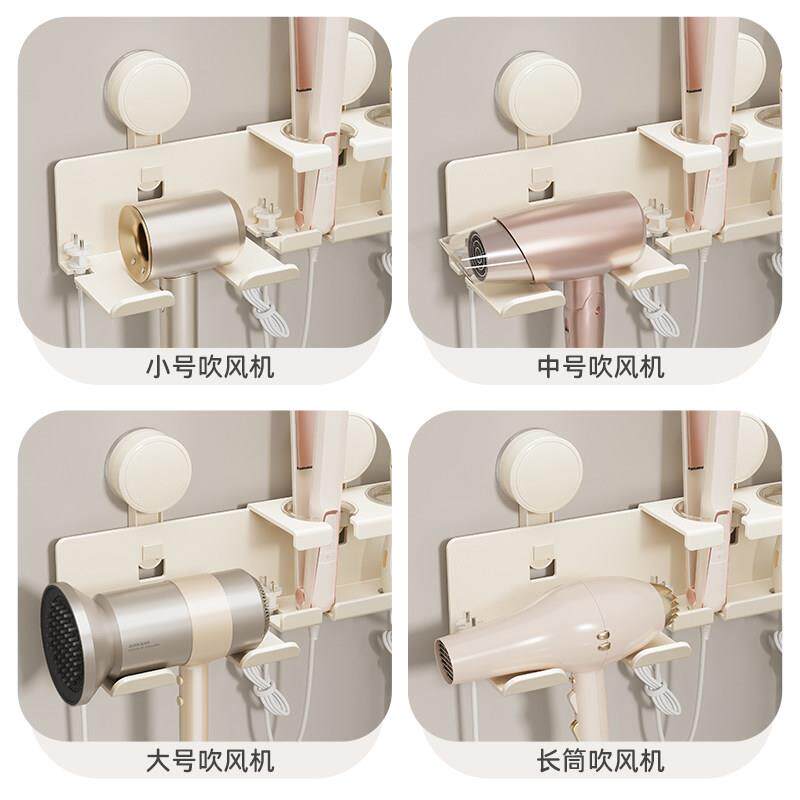 小号吹风机

中号吹风机

大号吹风机

长筒吹风机