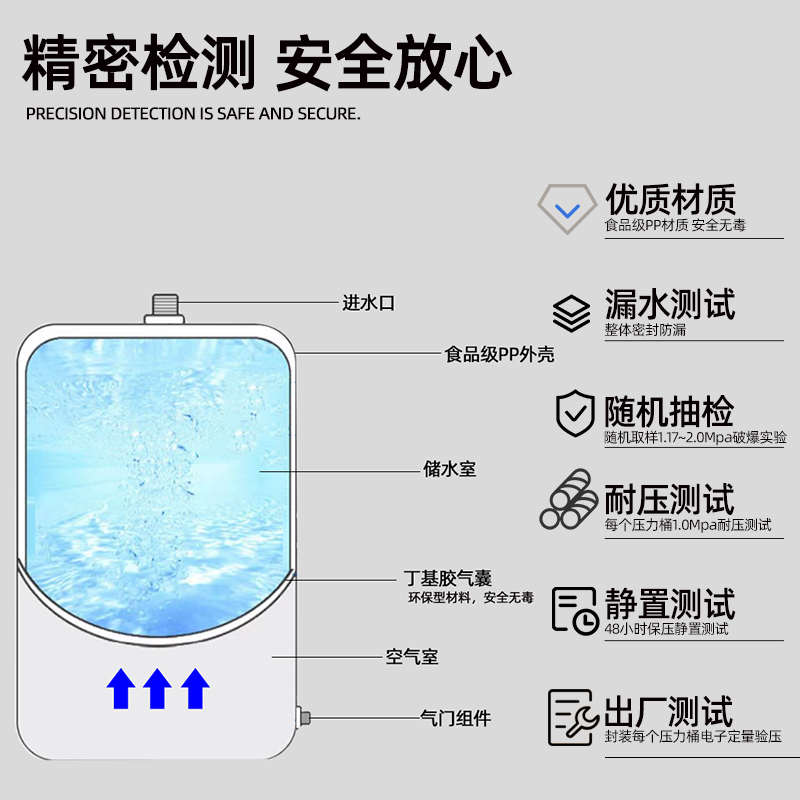 精密检测 安全放心

PRECISION DETECTION IS SAFE AND SECURE.

进水口

食品级PP外壳

储水室

丁基胶气囊
环保型材料，安全无毒

空气室

气门组件

优质材质
食品级PP材质 安全无毒

漏水测试
整体密封防漏

随机抽检
随机取样1.17~2.0Mpa破爆实验

耐压测试
每个压力桶1.0Mpa耐压测试

静置测试
48小时保压静置测试

出厂测试
封装每个压力桶电子定量验压